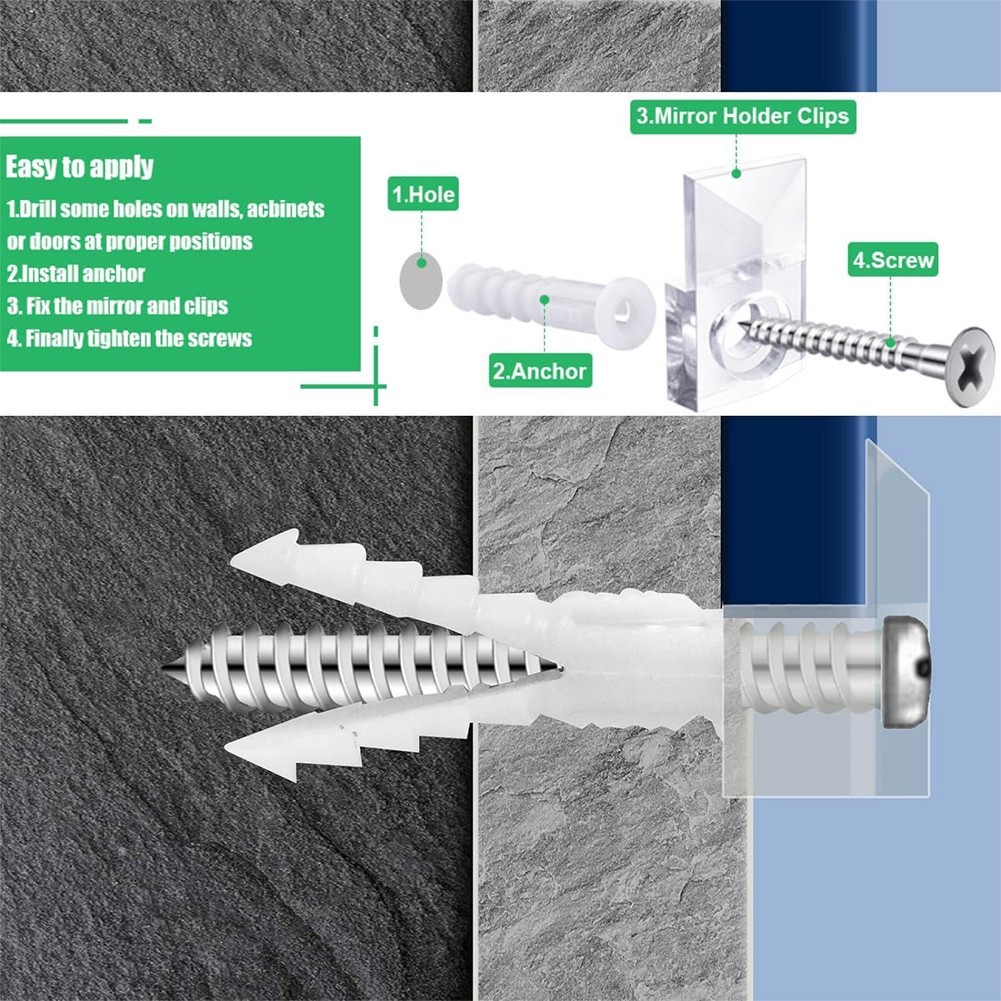 Easy to apply
1.Drill some holes on walls, acbinets or doors at proper positions
2.Install anchor
3. Fix the mirror and clips
4. Finally tighten the screws

1.Hole

2.Anchor

3.Mirror Holder Clips

4.Screw