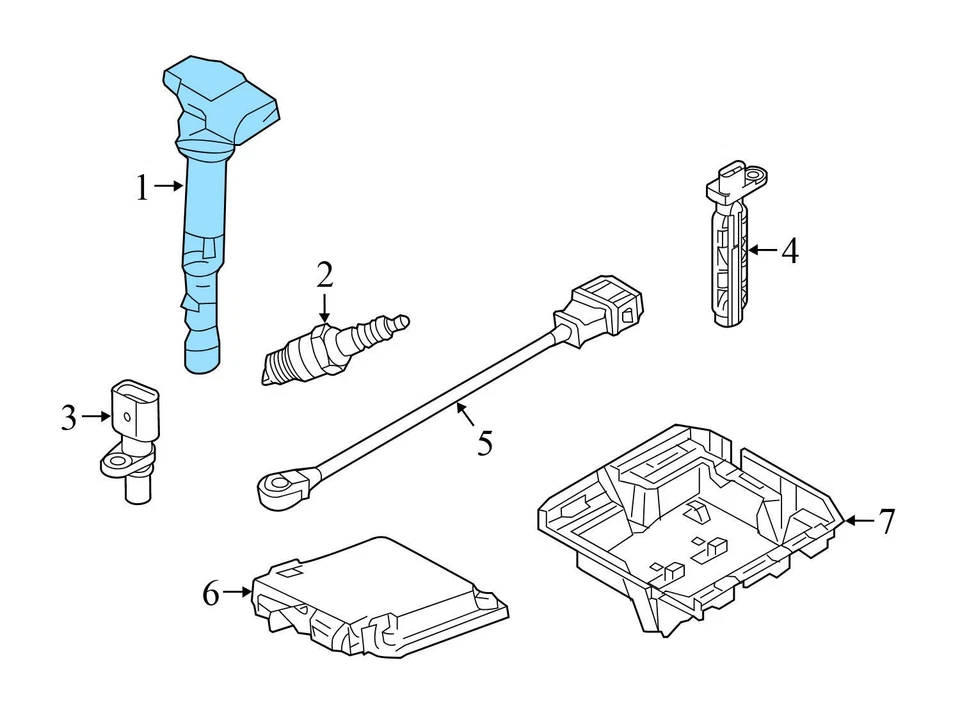 1
2
4
3
5
7
6