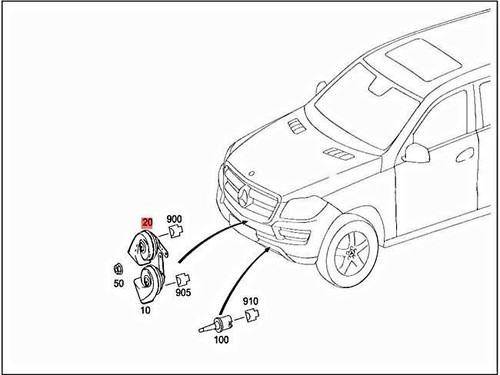 20
900
50
905
10
910
100