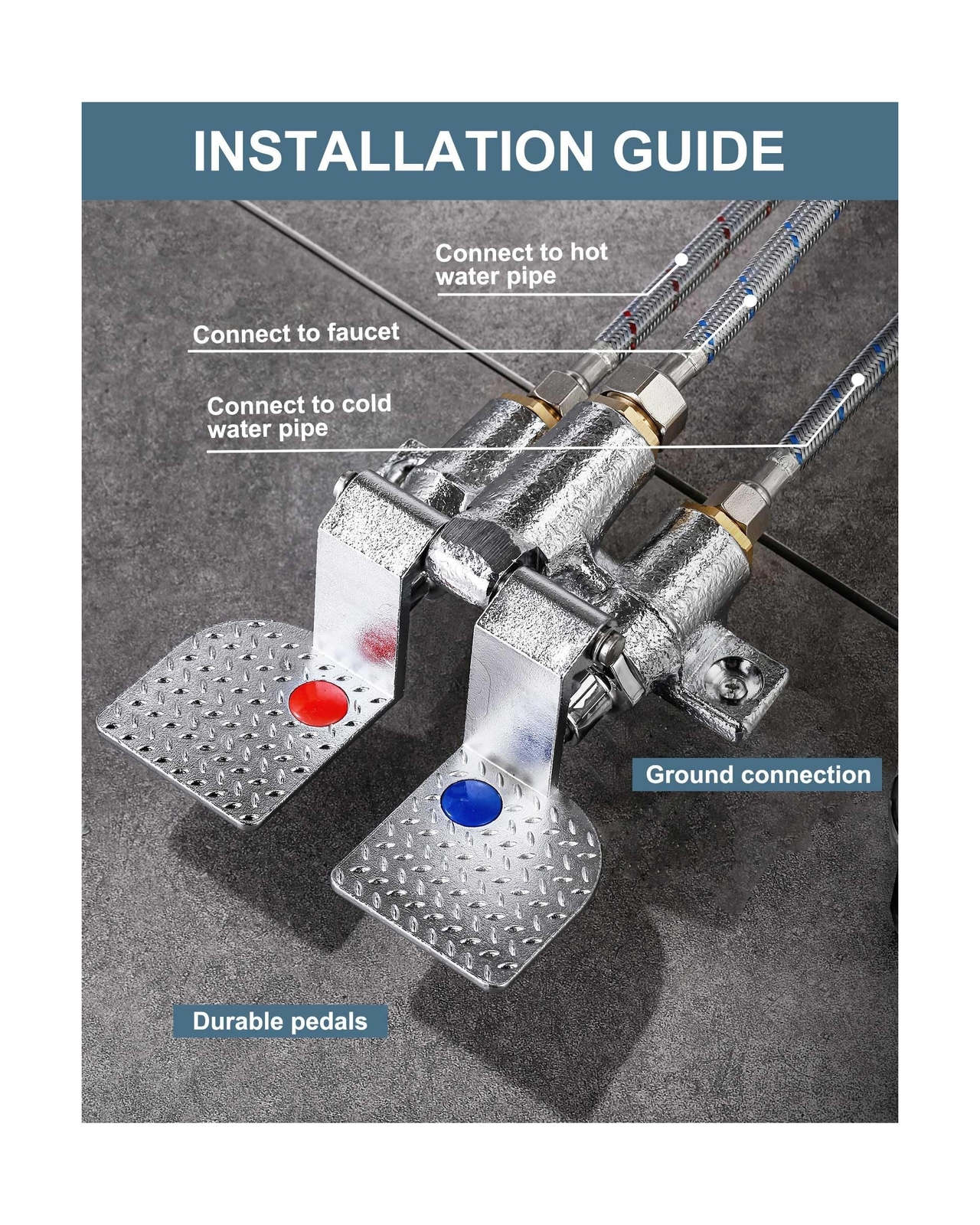 INSTALLATION GUIDE

Connect to hot water pipe

Connect to faucet

Connect to cold water pipe

Ground connection

Durable pedals