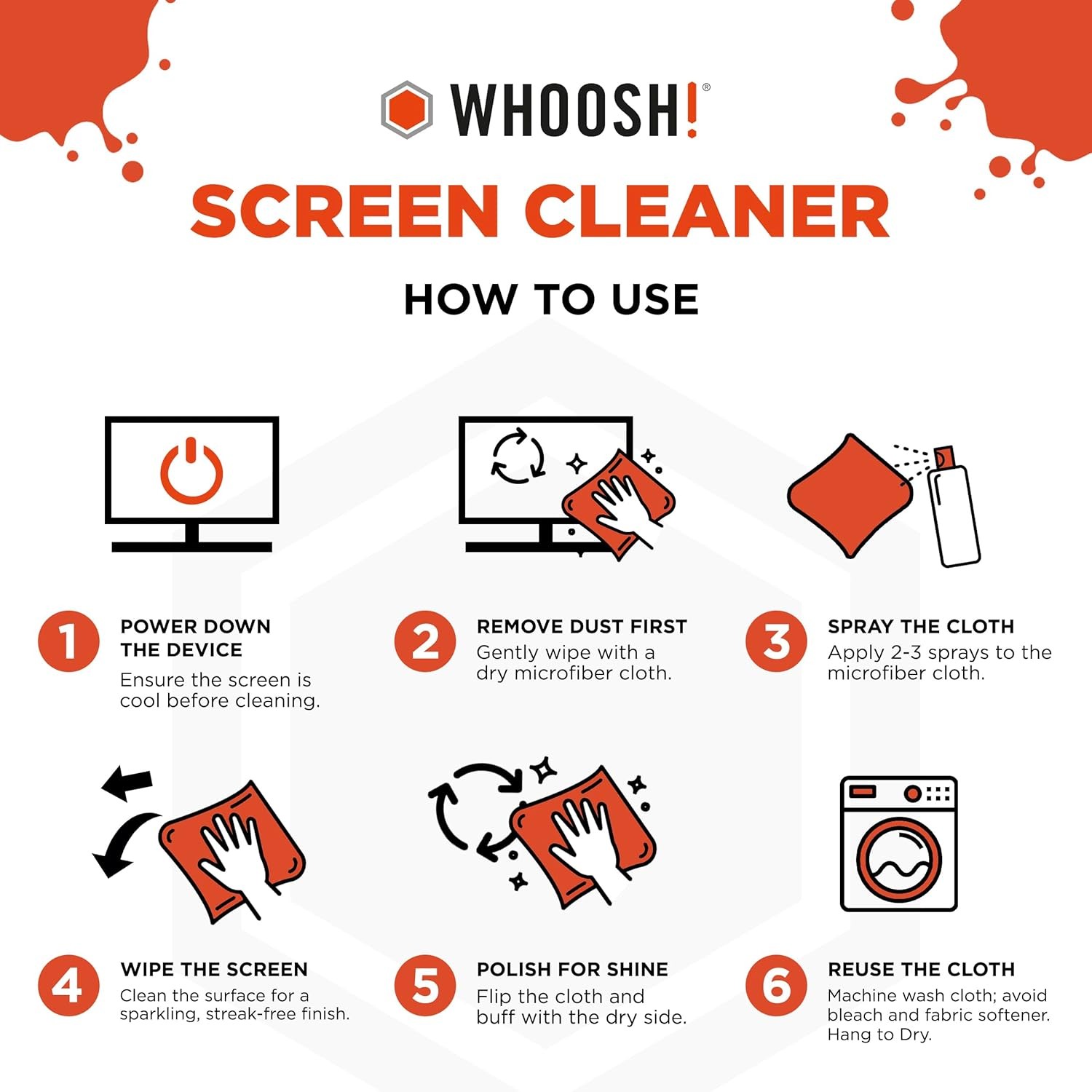 WHOOSH!®

SCREEN CLEANER

HOW TO USE

1 POWER DOWN THE DEVICE
Ensure the screen is cool before cleaning.

2 REMOVE DUST FIRST
Gently wipe with a dry microfiber cloth.

3 SPRAY THE CLOTH
Apply 2-3 sprays to the microfiber cloth.

4 WIPE THE SCREEN
Clean the surface for a sparkling, streak-free finish.

5 POLISH FOR SHINE
Flip the cloth and buff with the dry side.

6 REUSE THE CLOTH
Machine wash cloth; avoid bleach and fabric softener. Hang to Dry.