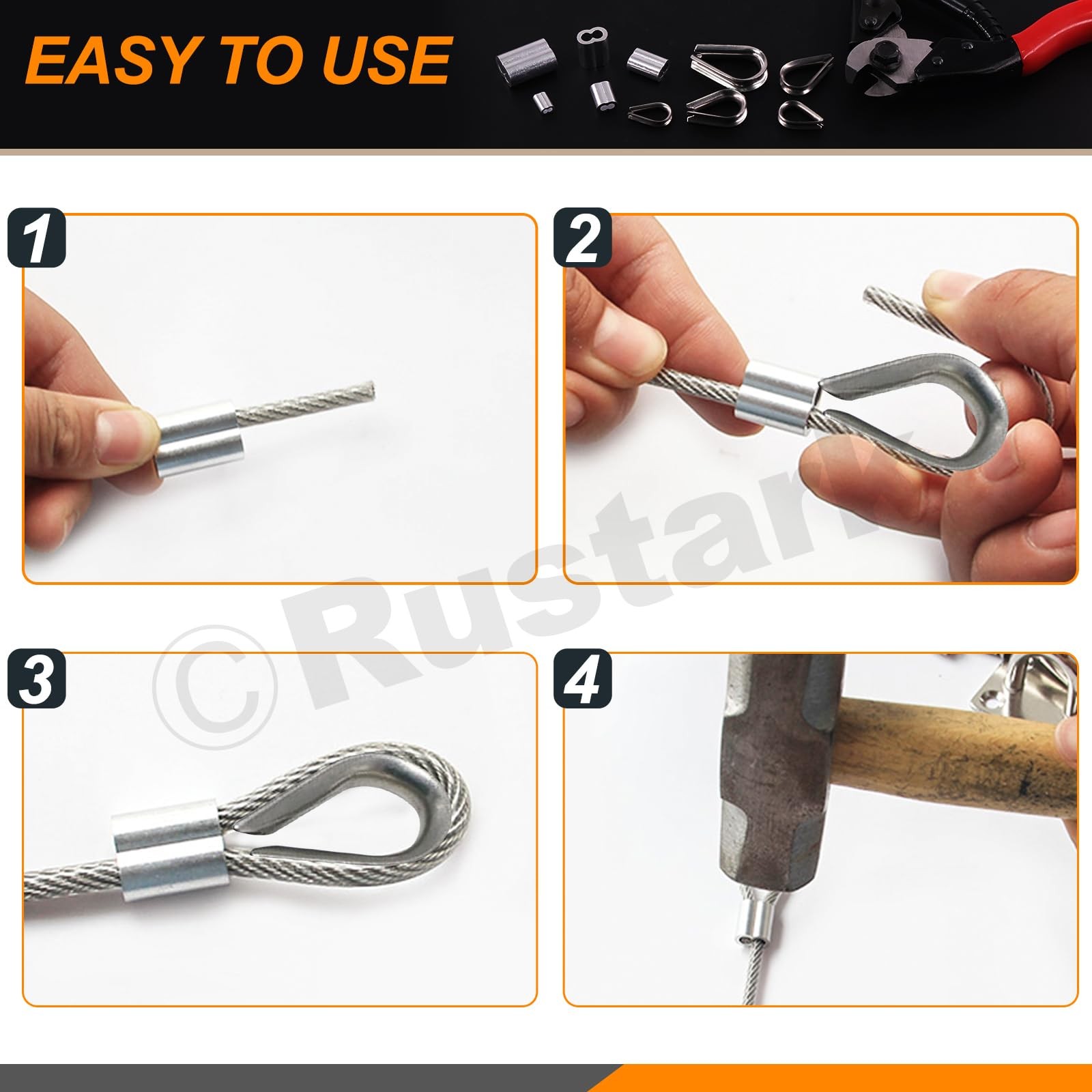 EASY TO USE

1

2

3

4

©Rustark