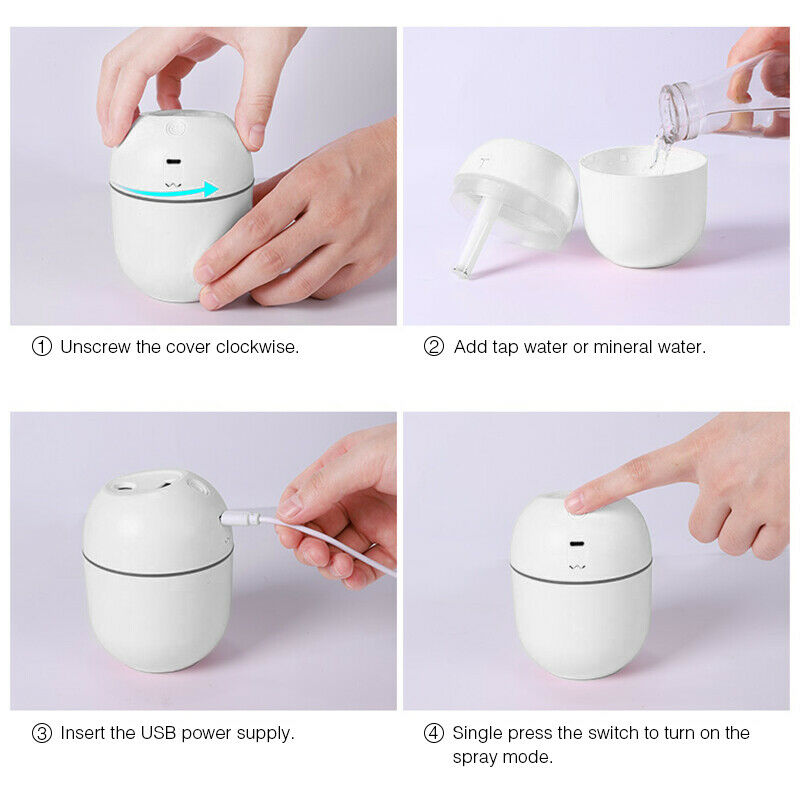 ① Unscrew the cover clockwise.

② Add tap water or mineral water.

③ Insert the USB power supply.

④ Single press the switch to turn on the spray mode.