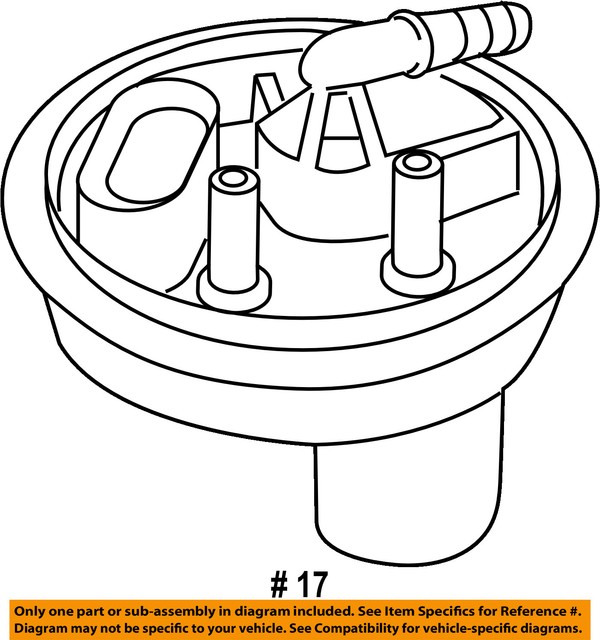 # 17

Only one part or sub-assembly in diagram included. See Item Specifics for Reference #.
Diagram may not be specific to your vehicle. See Compatibility for vehicle-specific diagrams.