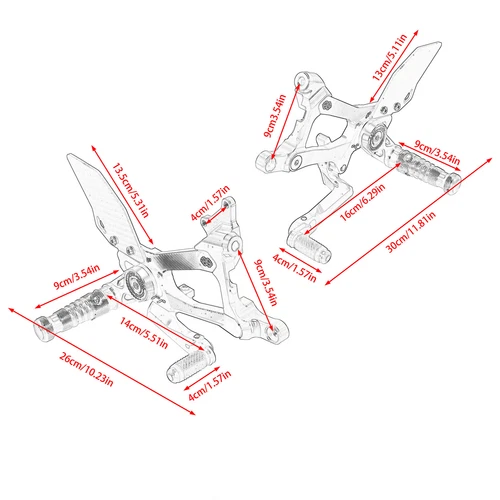 13cm/5.11in
9cm3.54in
9cm/3.54in
16cm/6.29in
30cm/11.81in
4cm/1.57in
13.5cm/5.31in
4cm/1.57in
9cm/3.54in
9cm/3.54in
14cm/5.51in
26cm/10.23in
4cm/1.57in