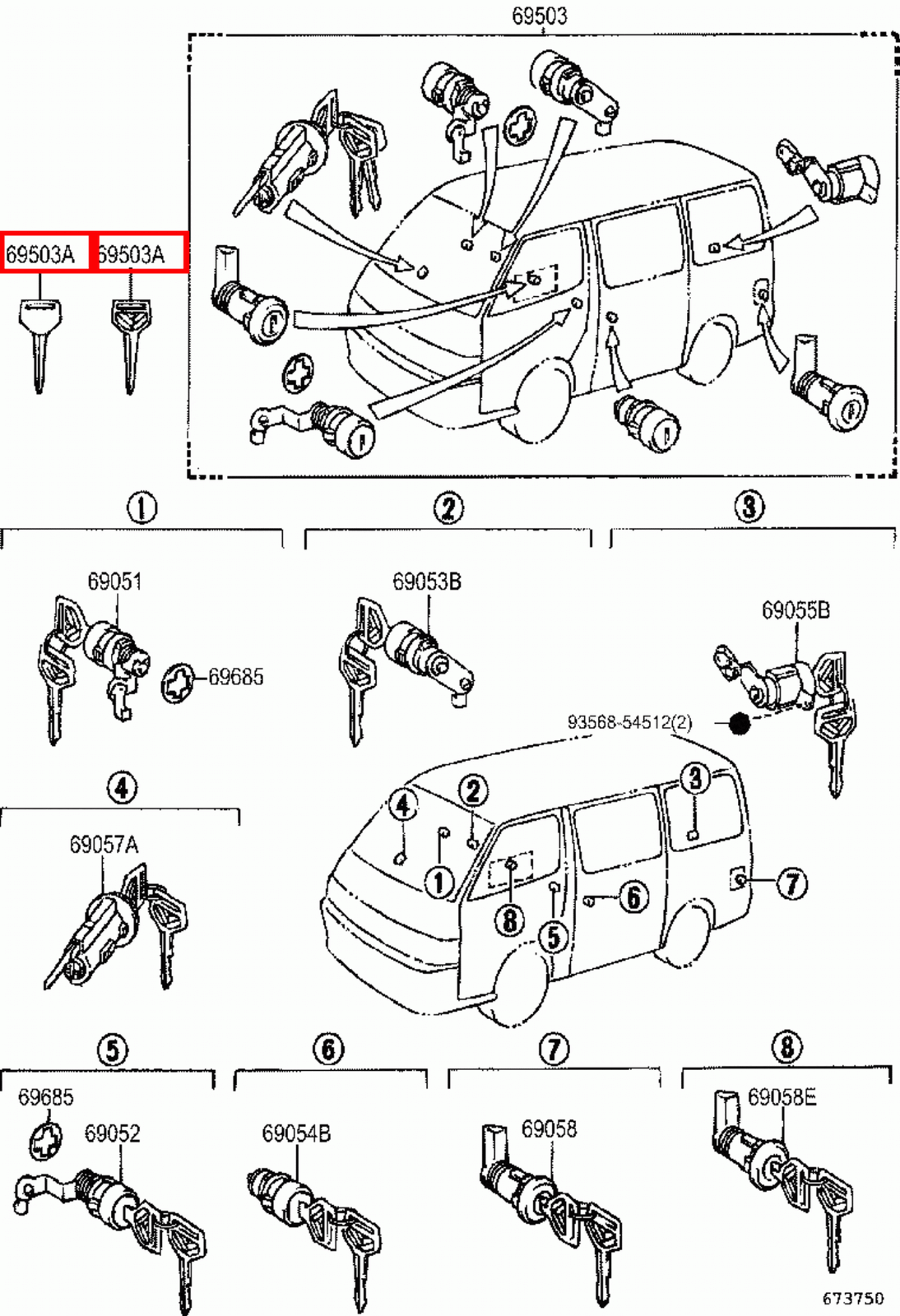 69503

69503A
69503A

①
②
③

69051
69685
69053B
69055B
93568-54512(2)

④
69057A

④ ② ③ ① ⑧ ⑤ ⑥ ⑦

⑤
⑥
⑦
⑧

69685
69052
69054B
69058
69058E

673750