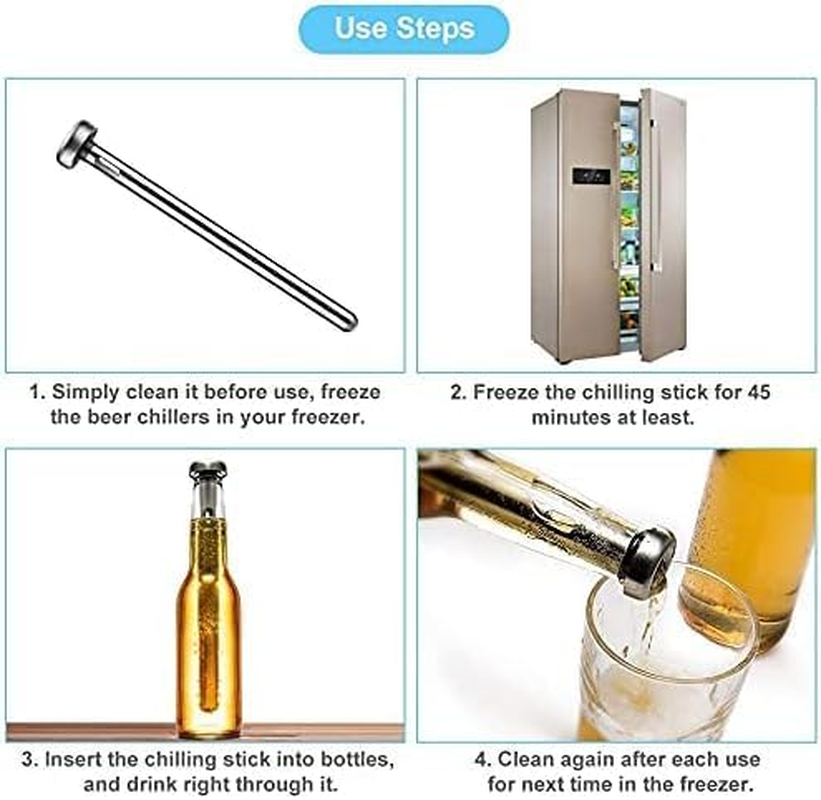 Use Steps

1. Simply clean it before use, freeze the beer chillers in your freezer.

2. Freeze the chilling stick for 45 minutes at least.

3. Insert the chilling stick into bottles, and drink right through it.

4. Clean again after each use for next time in the freezer.