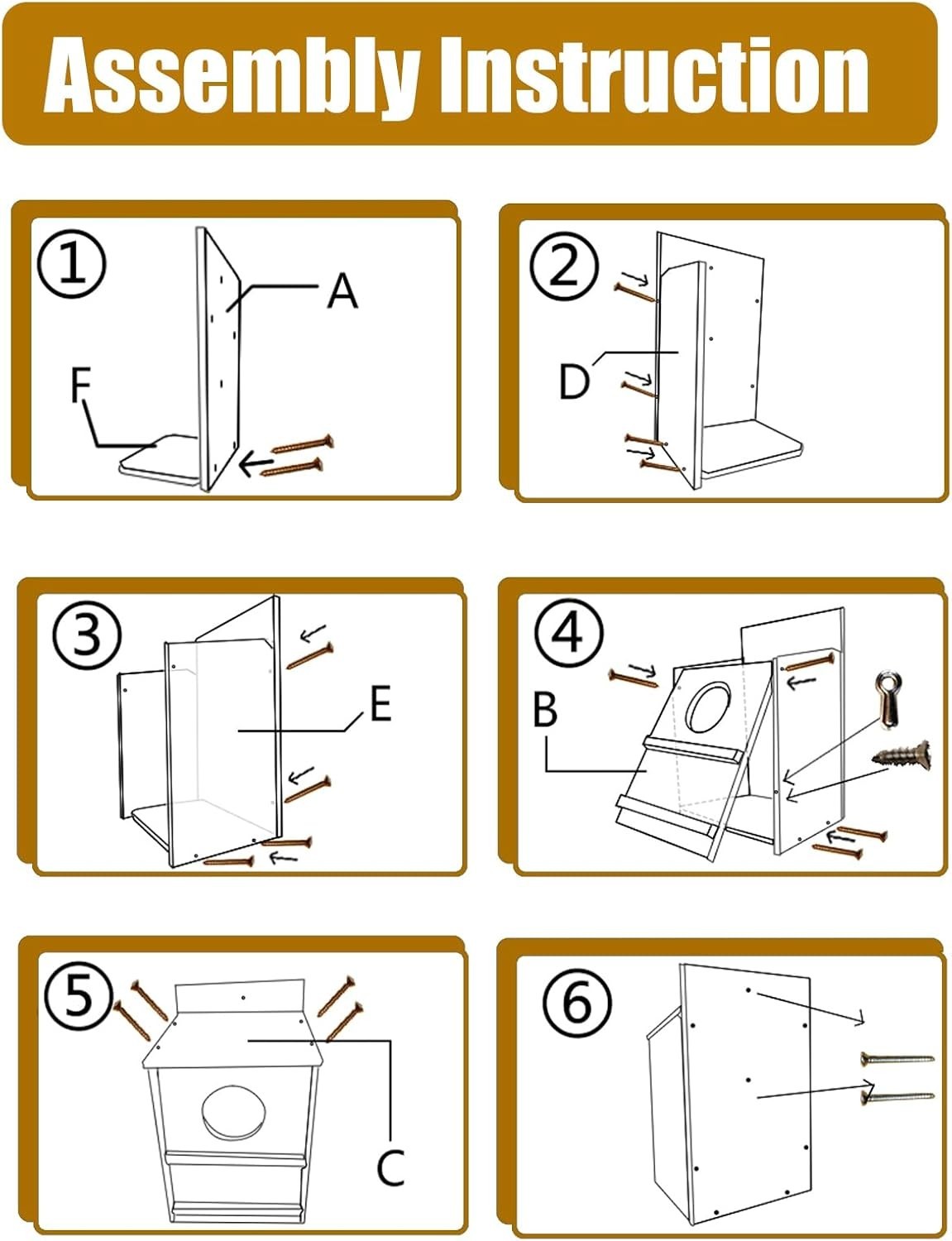 Assembly Instruction

①
A
F

②
D

③
E

④
B

⑤
C

⑥