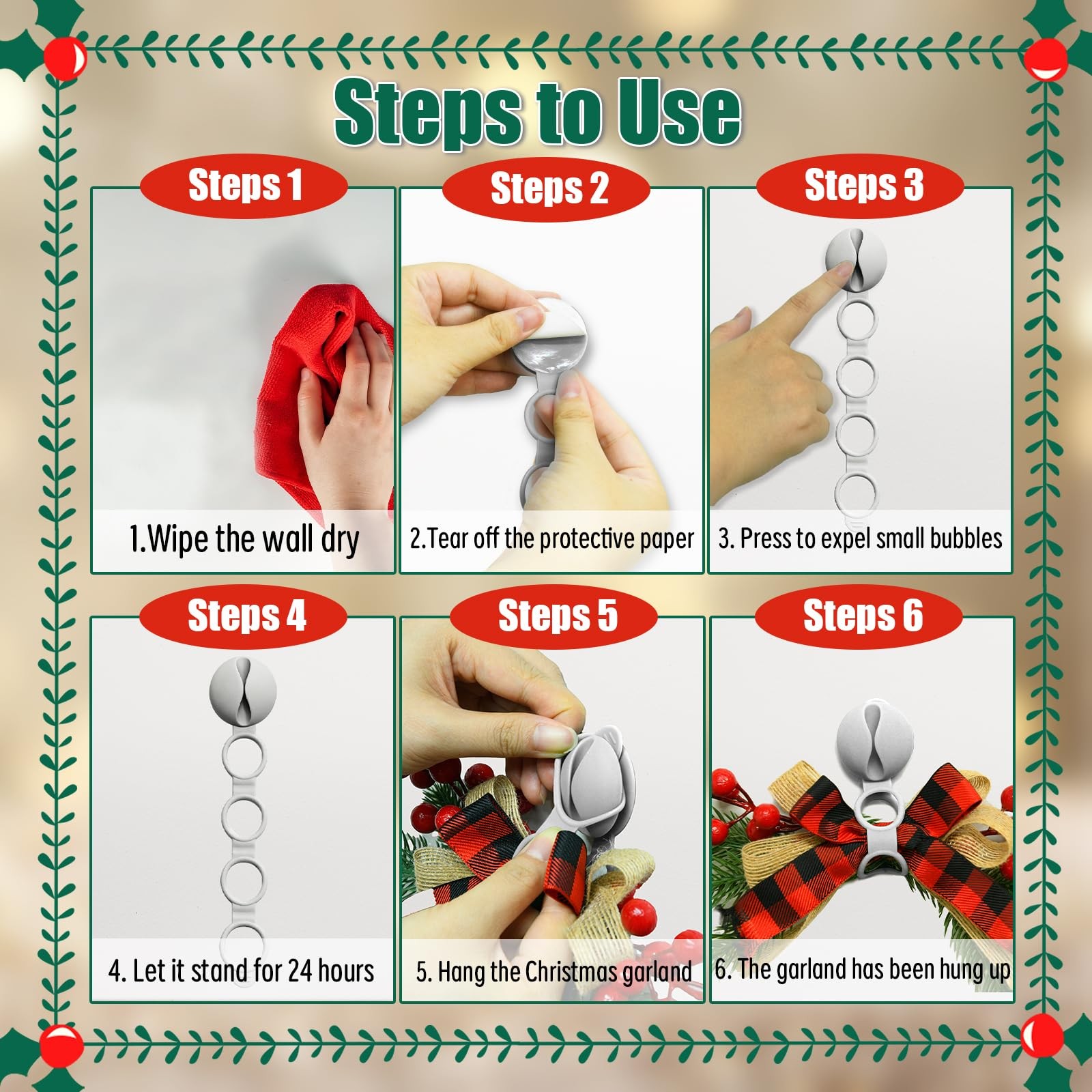 Steps to Use

Steps 1

1.Wipe the wall dry

Steps 2

2.Tear off the protective paper

Steps 3

3. Press to expel small bubbles

Steps 4

4. Let it stand for 24 hours

Steps 5

5. Hang the Christmas garland

Steps 6

6. The garland has been hung up