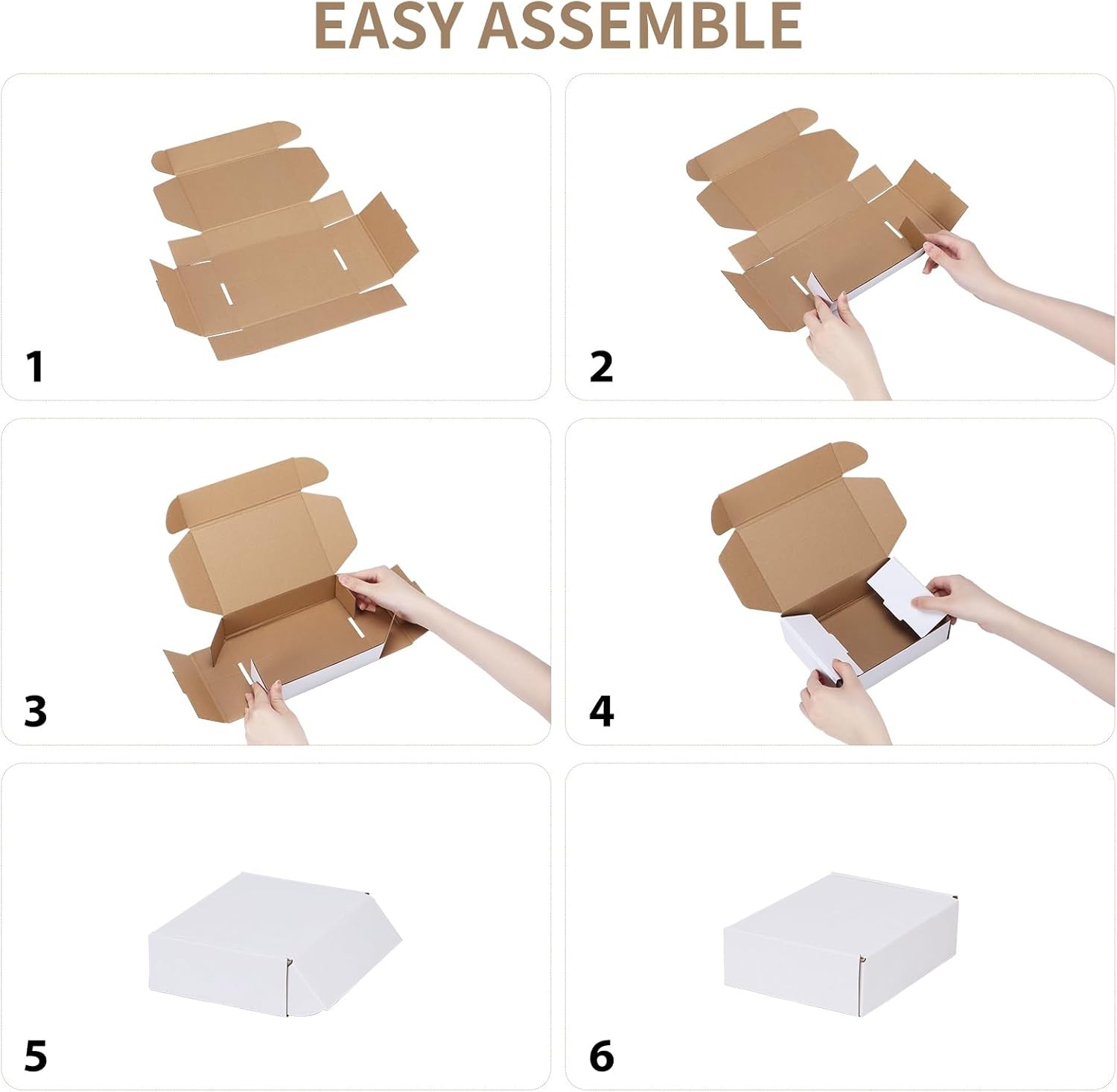 EASY ASSEMBLE

1

2

3

4

5

6