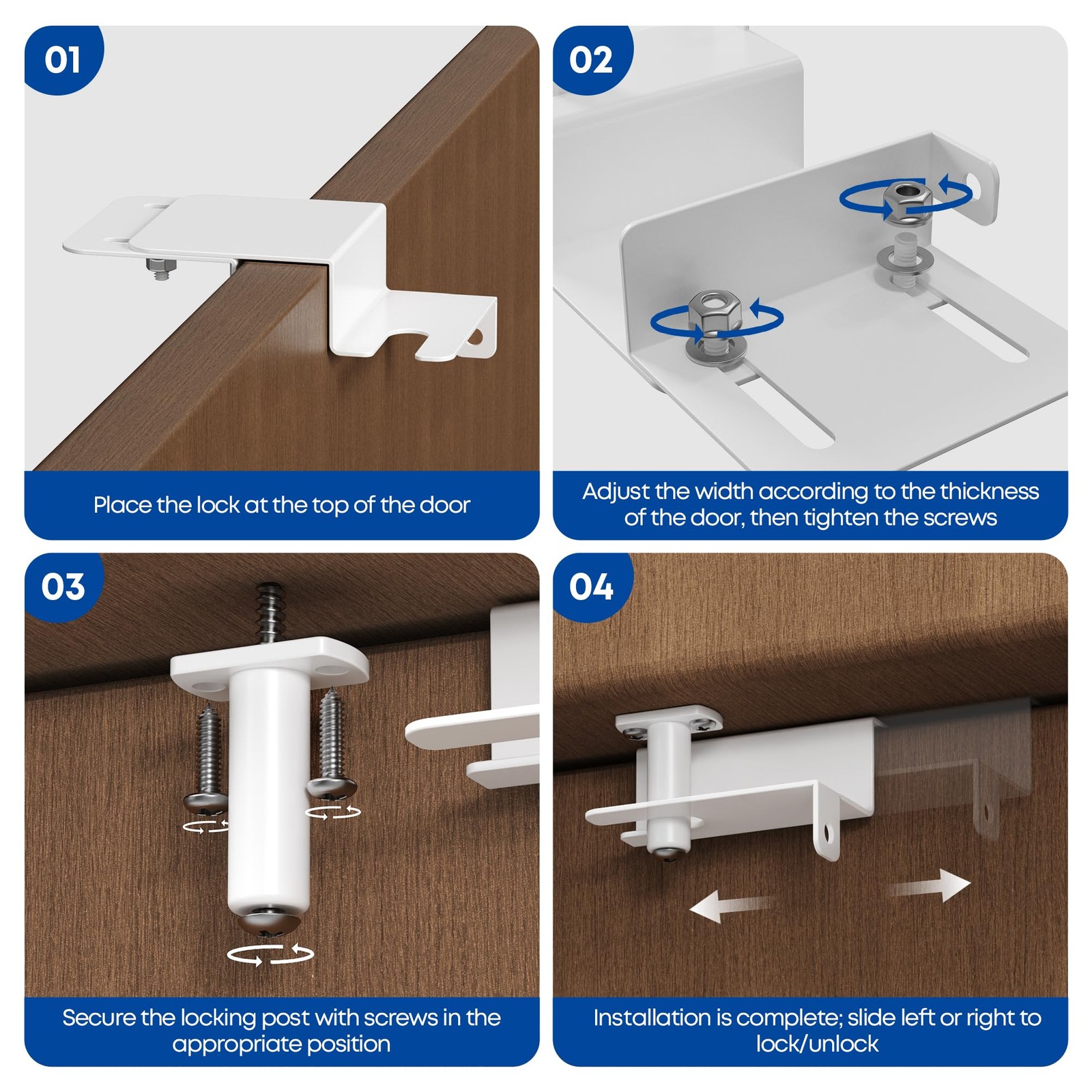 01

Place the lock at the top of the door

02

Adjust the width according to the thickness of the door, then tighten the screws

03

Secure the locking post with screws in the appropriate position

04

Installation is complete; slide left or right to lock/unlock