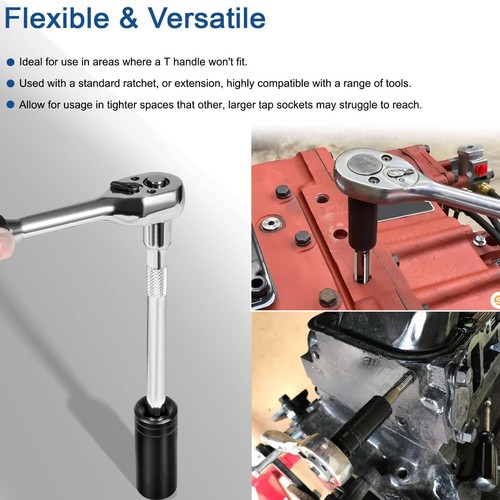 Flexible & Versatile

Ideal for use in areas where a T handle won't fit.

Used with a standard ratchet, or extension, highly compatible with a range of tools.

Allow for usage in tighter spaces that other, larger tap sockets may struggle to reach.