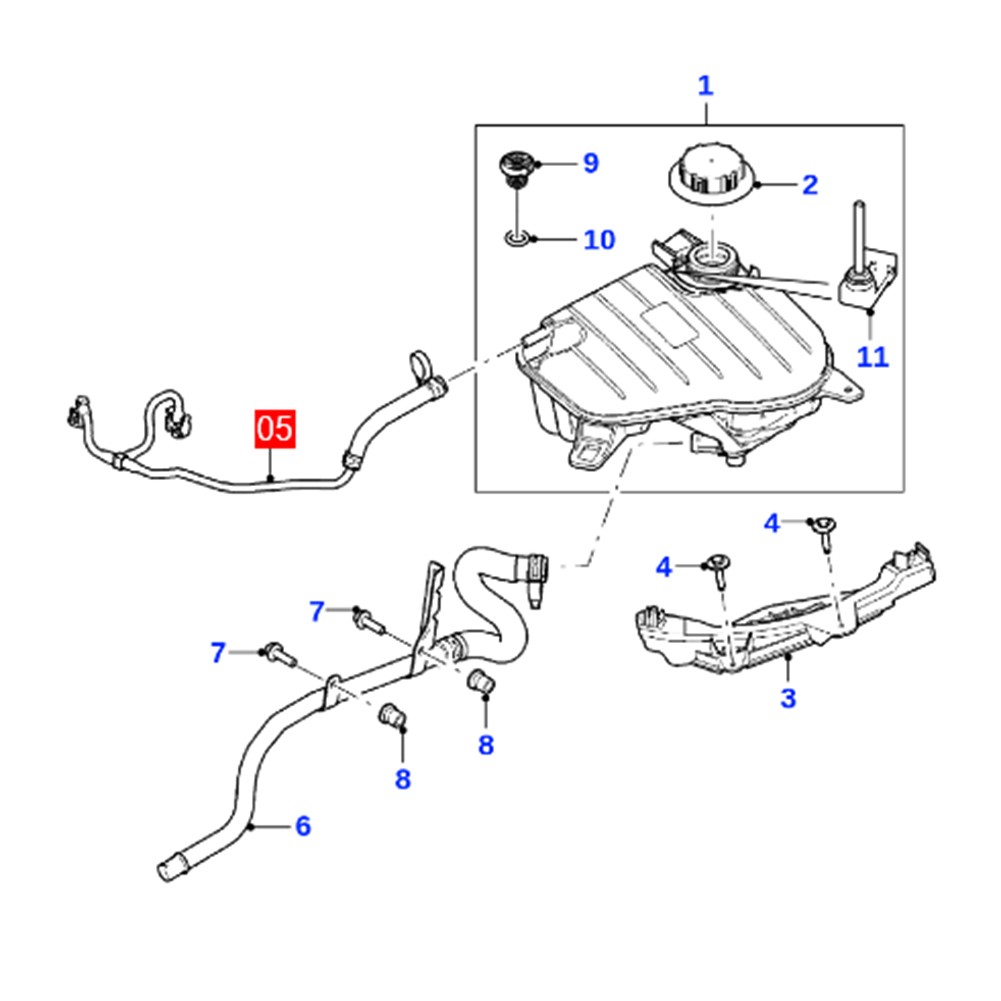 1
9
2
10
11
05
4
4
7
7
3
8
8
6