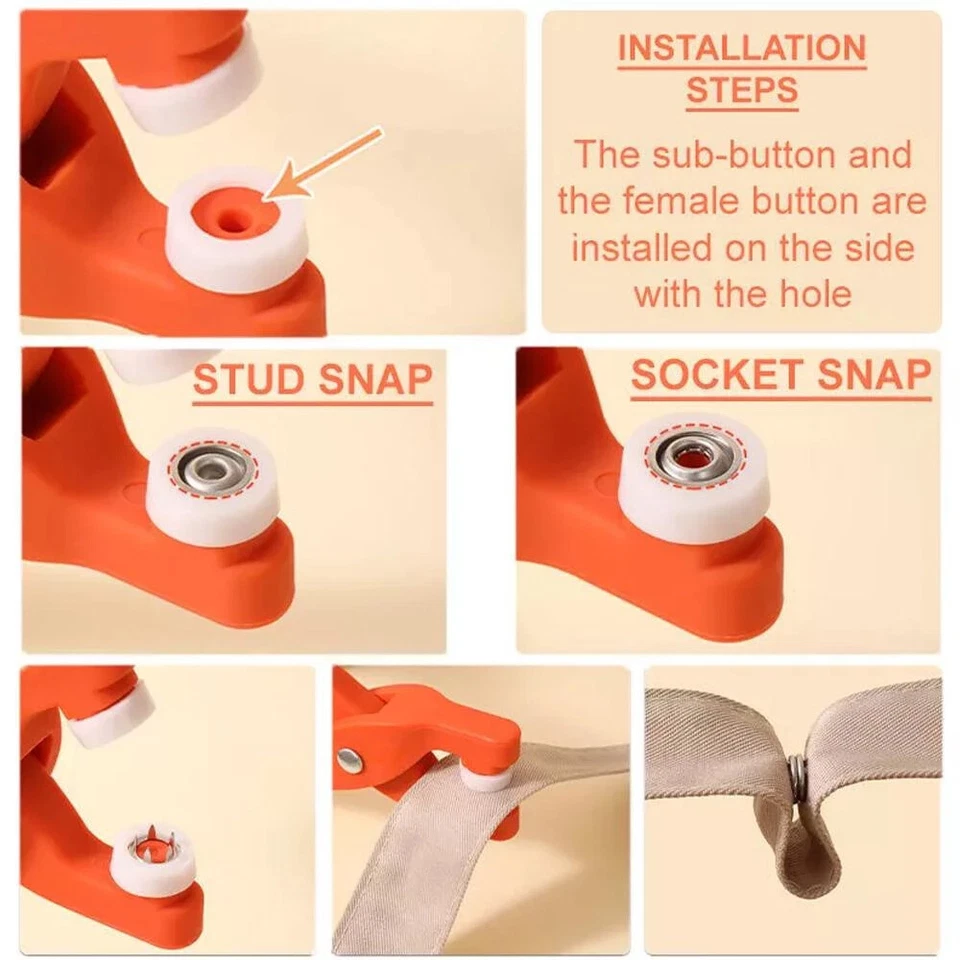 INSTALLATION STEPS

The sub-button and the female button are installed on the side with the hole

STUD SNAP

SOCKET SNAP