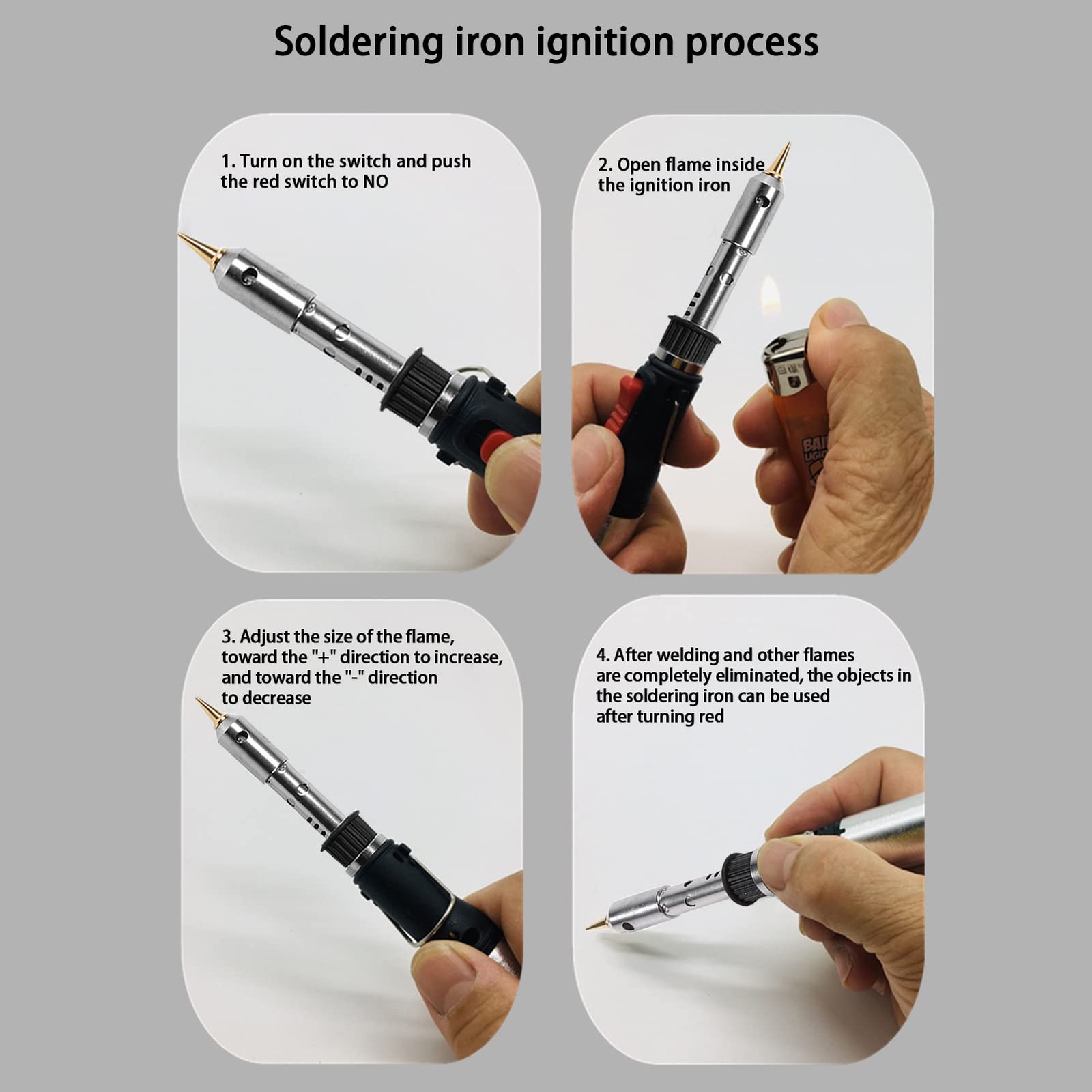 Soldering iron ignition process

1. Turn on the switch and push the red switch to NO

2. Open flame inside the ignition iron

3. Adjust the size of the flame, toward the "+" direction to increase, and toward the "-" direction to decrease

4. After welding and other flames are completely eliminated, the objects in the soldering iron can be used after turning red