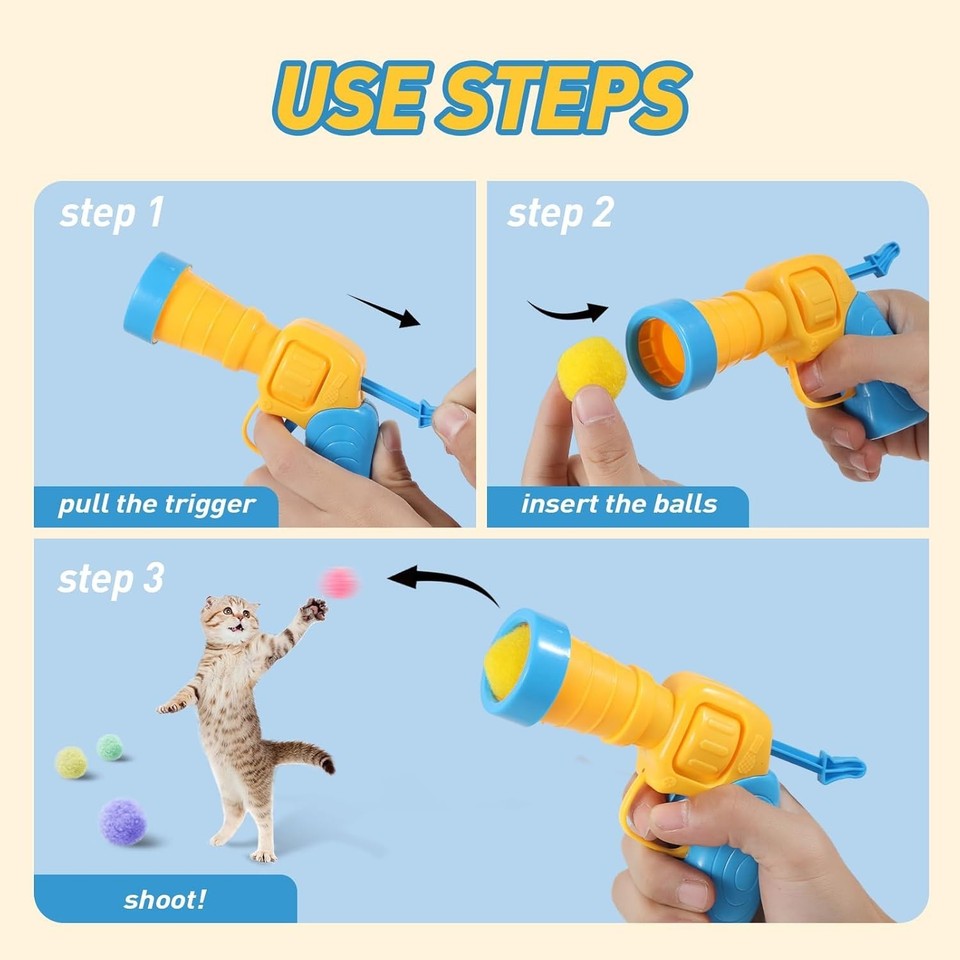 USE STEPS

step 1

pull the trigger

step 2

insert the balls

step 3

shoot!