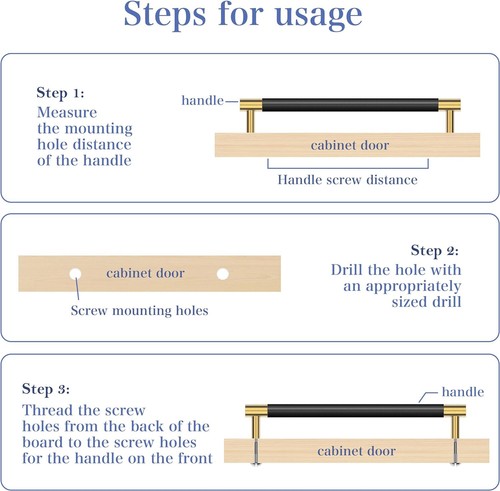 Steps for usage

Step 1:
Measure the mounting hole distance of the handle

handle

cabinet door

Handle screw distance

cabinet door

Screw mounting holes

Step 2:
Drill the hole with an appropriately sized drill

Step 3:
Thread the screw holes from the back of the board to the screw holes for the handle on the front

handle

cabinet door