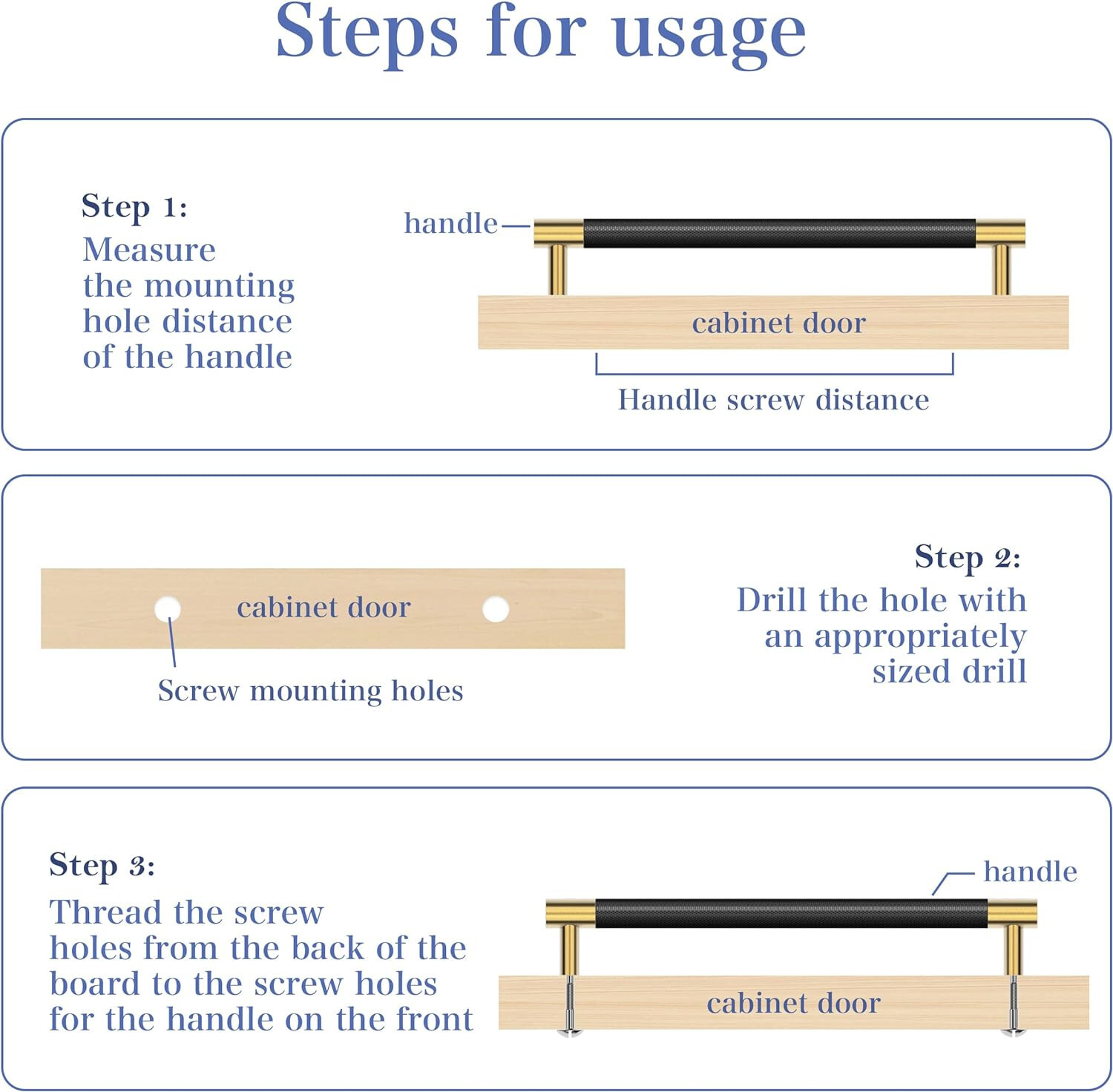 Steps for usage

Step 1:
Measure the mounting hole distance of the handle

handle

cabinet door

Handle screw distance

cabinet door

Screw mounting holes

Step 2:
Drill the hole with an appropriately sized drill

Step 3:
Thread the screw holes from the back of the board to the screw holes for the handle on the front

handle

cabinet door