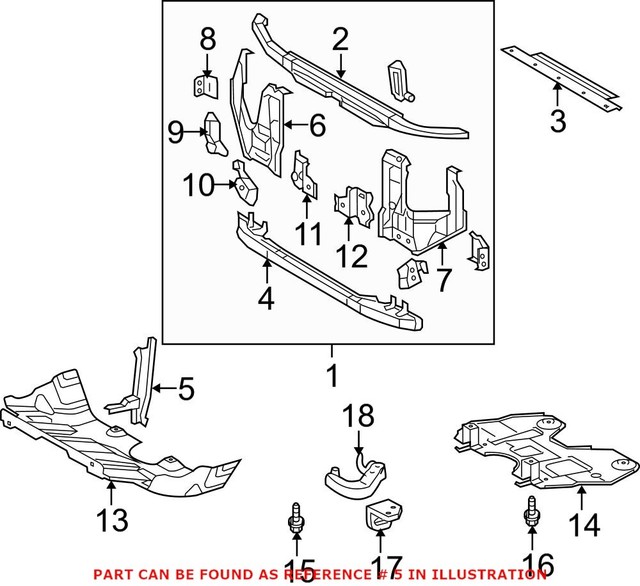 8
2
3
9
6
10
11
12
7
4
1
5
18
13
14
15
17
16
PART CAN BE FOUND AS REFERENCE # 5 IN ILLUSTRATION