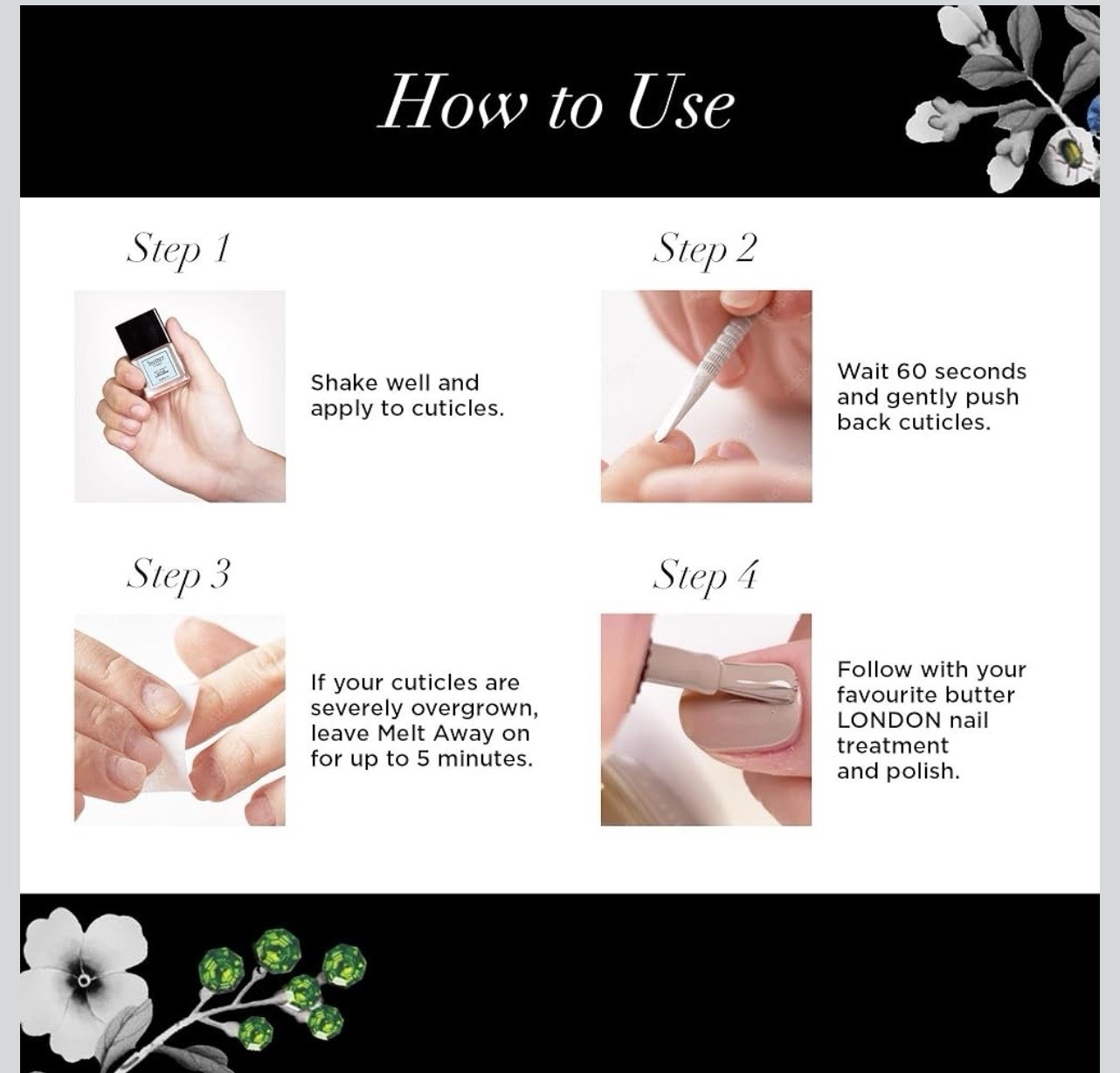 How to Use

Step 1

Shake well and apply to cuticles.

Step 2

Wait 60 seconds and gently push back cuticles.

Step 3

If your cuticles are severely overgrown, leave Melt Away on for up to 5 minutes.

Step 4

Follow with your favourite butter LONDON nail treatment and polish.