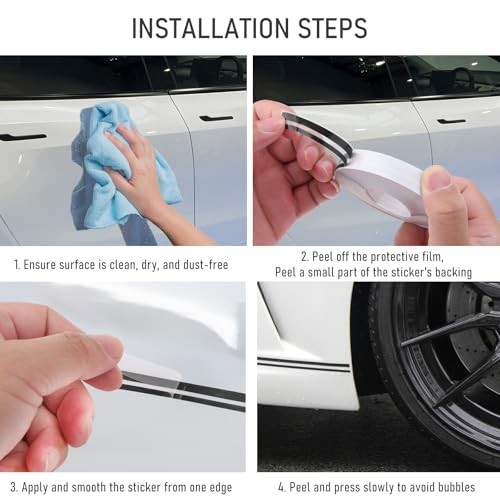 INSTALLATION STEPS

1. Ensure surface is clean, dry, and dust-free

2. Peel off the protective film,
Peel a small part of the sticker's backing

3. Apply and smooth the sticker from one edge

4. Peel and press slowly to avoid bubbles