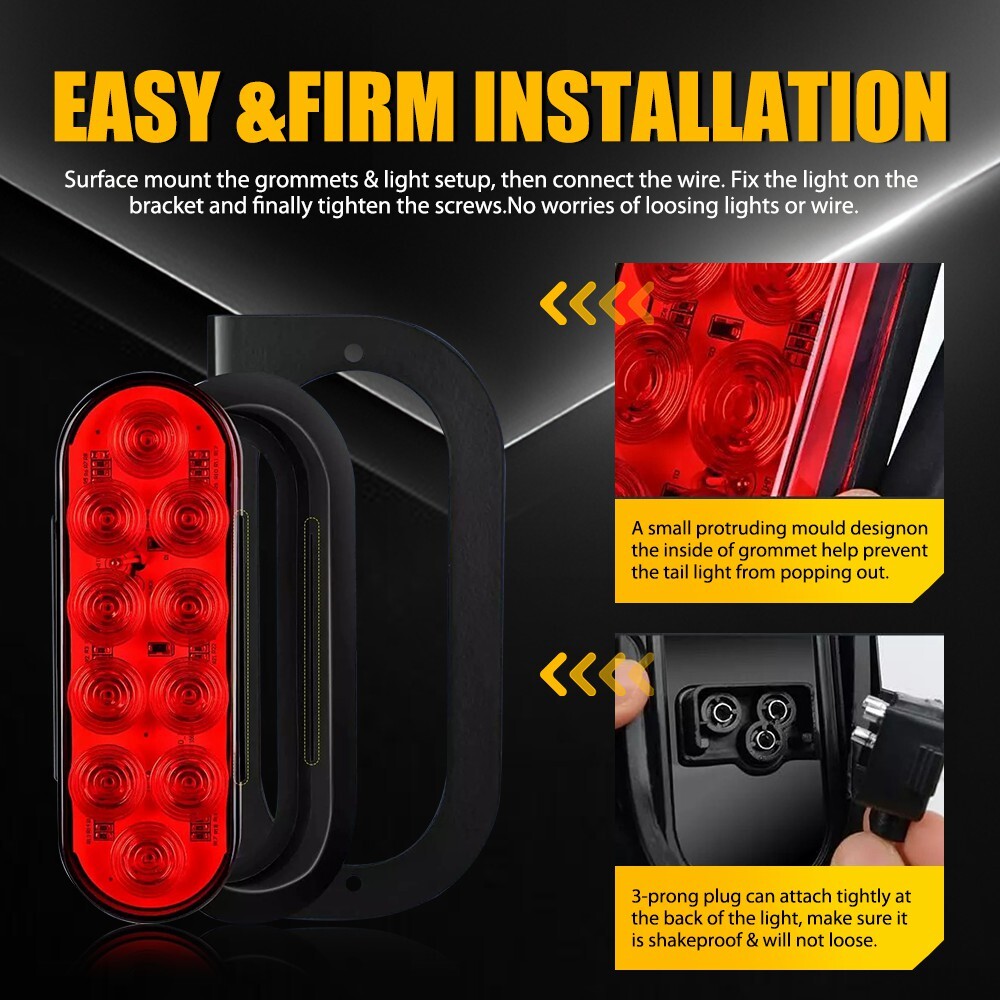 EASY &FIRM INSTALLATION

Surface mount the grommets & light setup, then connect the wire. Fix the light on the bracket and finally tighten the screws.No worries of loosing lights or wire.

A small protruding mould designon the inside of grommet help prevent the tail light from popping out.

3-prong plug can attach tightly at the back of the light, make sure it is shakeproof & will not loose.