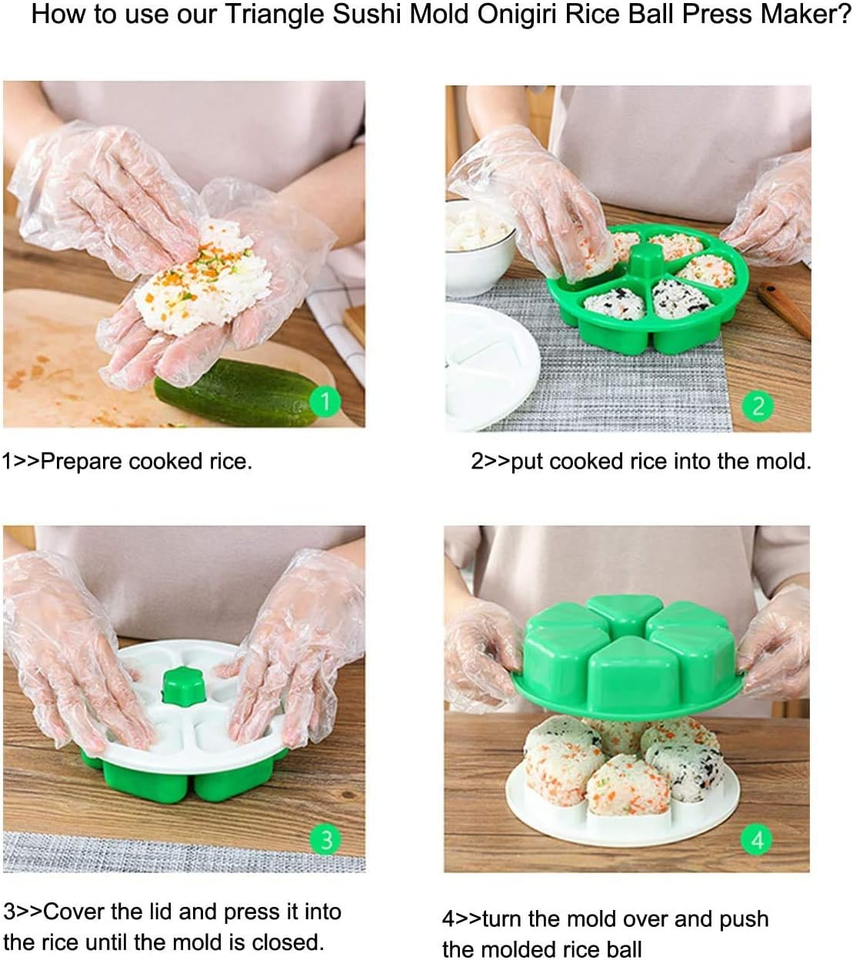 How to use our Triangle Sushi Mold Onigiri Rice Ball Press Maker?

1

1>>Prepare cooked rice.

2

2>>put cooked rice into the mold.

3

3>>Cover the lid and press it into the rice until the mold is closed.

4

4>>turn the mold over and push the molded rice ball