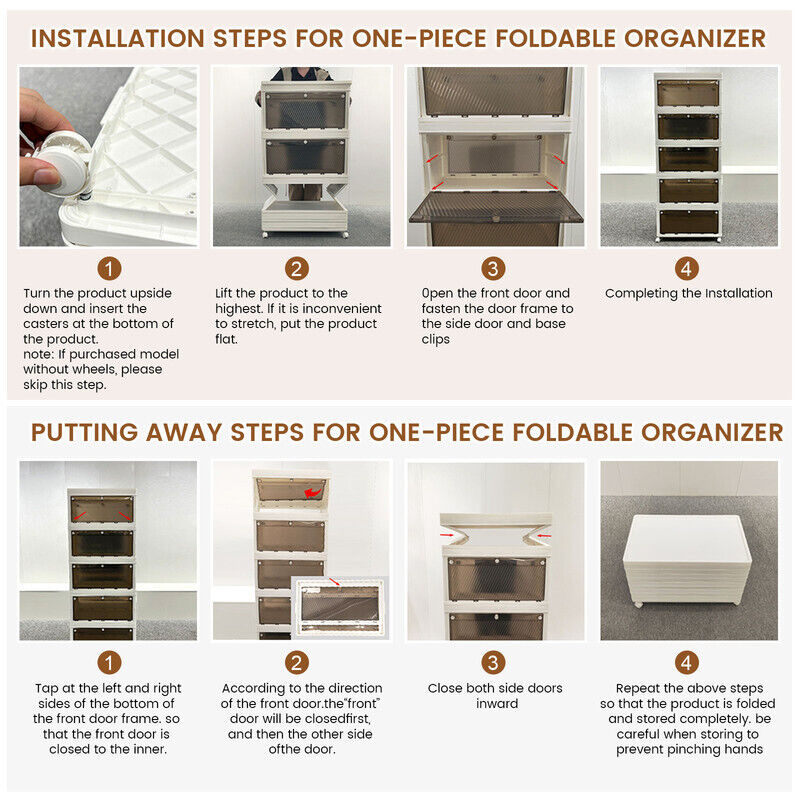 INSTALLATION STEPS FOR ONE-PIECE FOLDABLE ORGANIZER

1
Turn the product upside down and insert the casters at the bottom of the product.
note: If purchased model without wheels, please skip this step.

2
Lift the product to the highest. If it is inconvenient to stretch, put the product flat.

3
0pen the front door and fasten the door frame to the side door and base clips

4
Completing the Installation

PUTTING AWAY STEPS FOR ONE-PIECE FOLDABLE ORGANIZER

1
Tap at the left and right sides of the bottom of the front door frame. so that the front door is closed to the inner.

2
According to the direction of the front door.the"front" door will be closedfirst, and then the other side ofthe door.

3
Close both side doors inward

4
Repeat the above steps so that the product is folded and stored completely. be careful when storing to prevent pinching hands