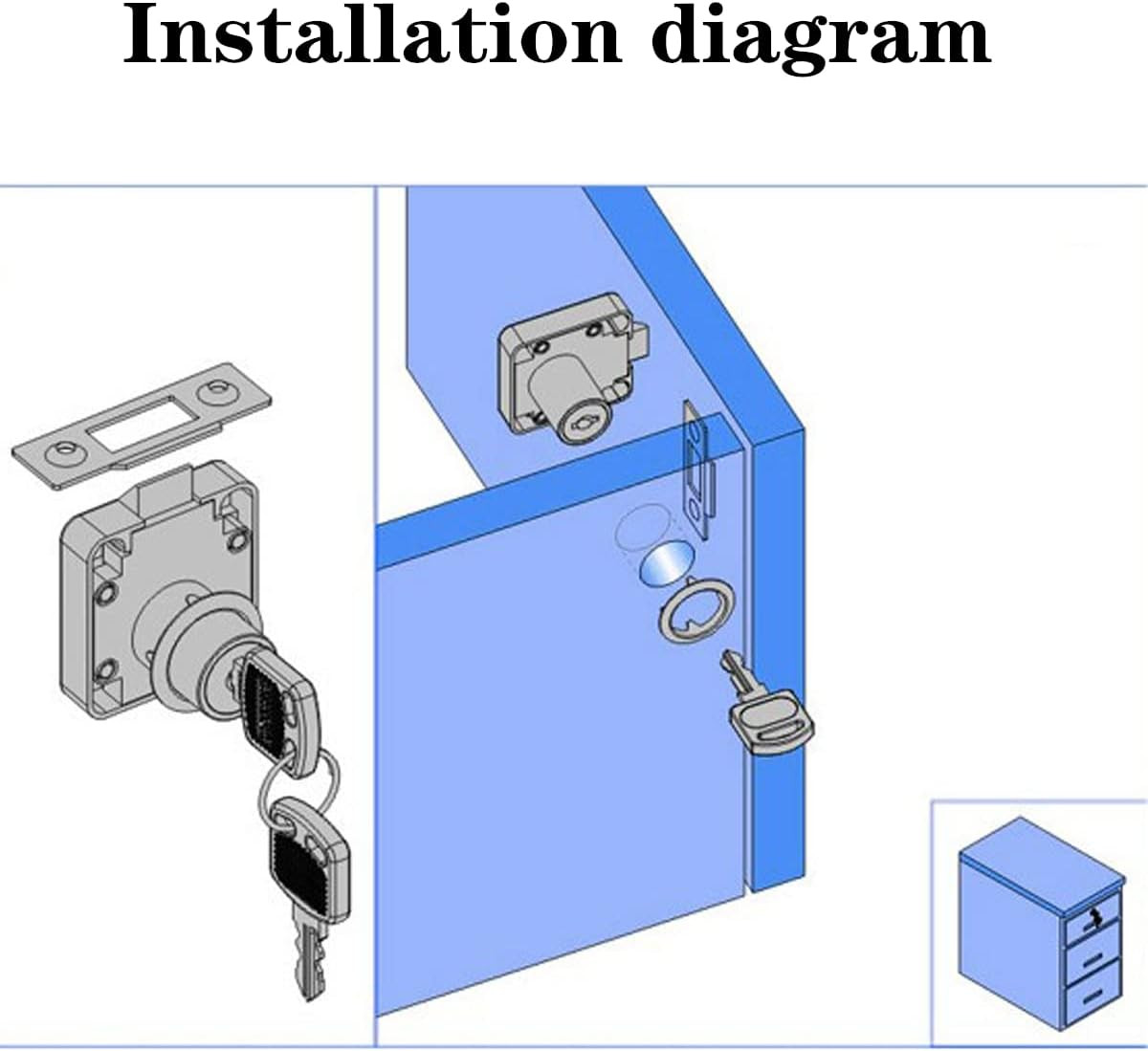 Installation diagram