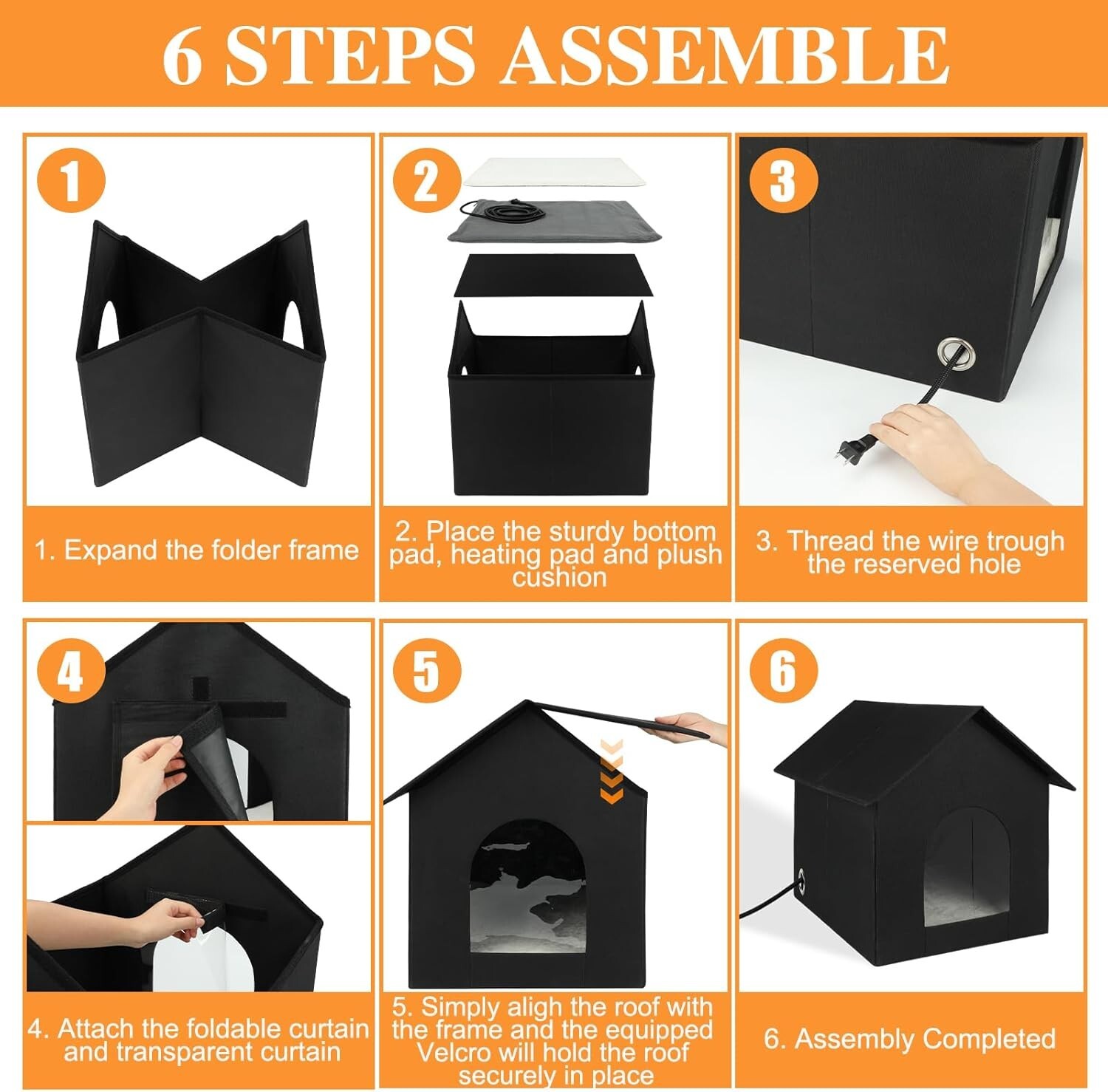 6 STEPS ASSEMBLE

1

1. Expand the folder frame

2

2. Place the sturdy bottom pad, heating pad and plush cushion

3

3. Thread the wire trough the reserved hole

4

4. Attach the foldable curtain and transparent curtain

5

5. Simply aligh the roof with the frame and the equipped Velcro will hold the roof securely in place

6

6. Assembly Completed