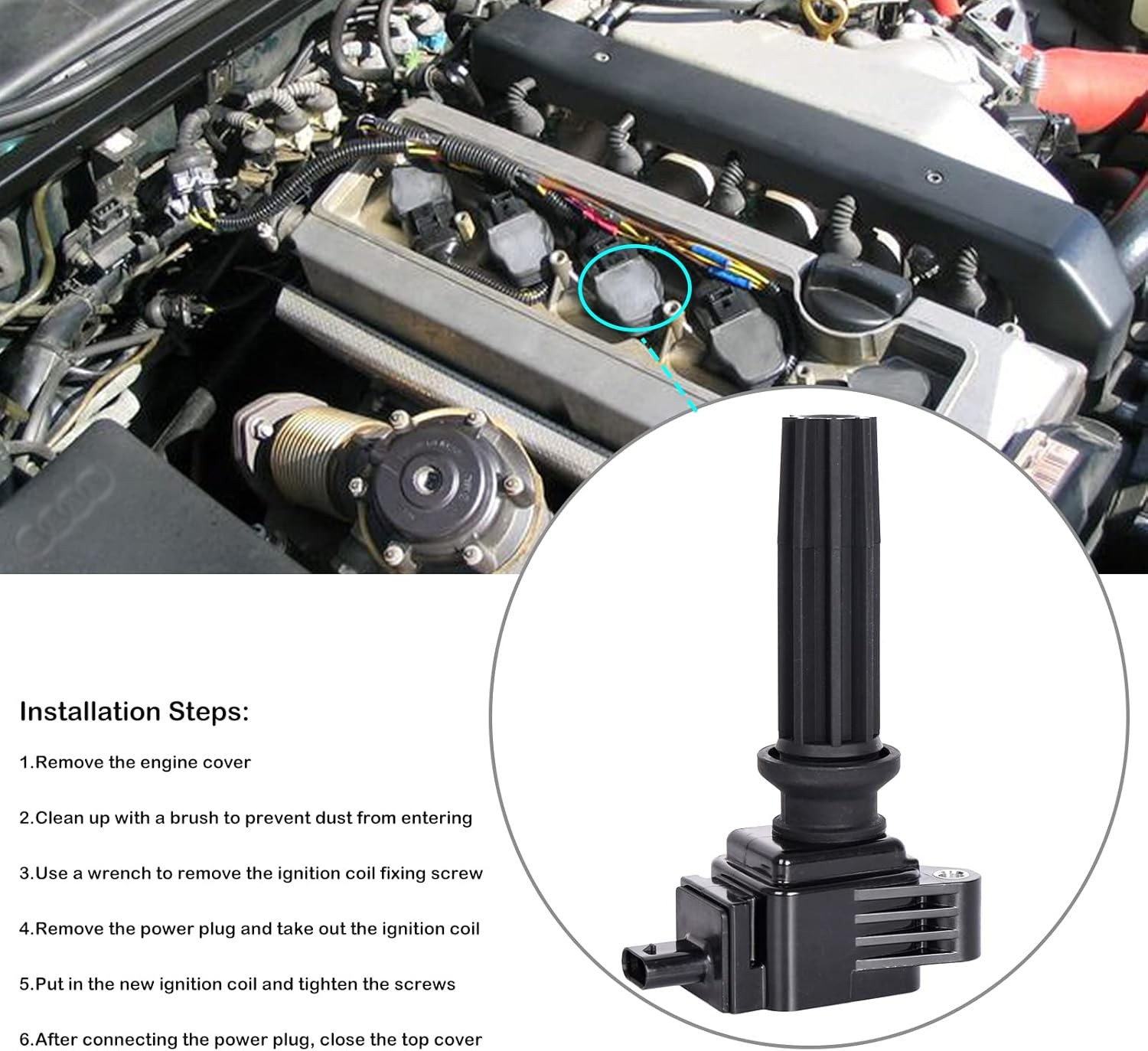 Installation Steps:

1.Remove the engine cover

2.Clean up with a brush to prevent dust from entering

3.Use a wrench to remove the ignition coil fixing screw

4.Remove the power plug and take out the ignition coil

5.Put in the new ignition coil and tighten the screws

6.After connecting the power plug, close the top cover