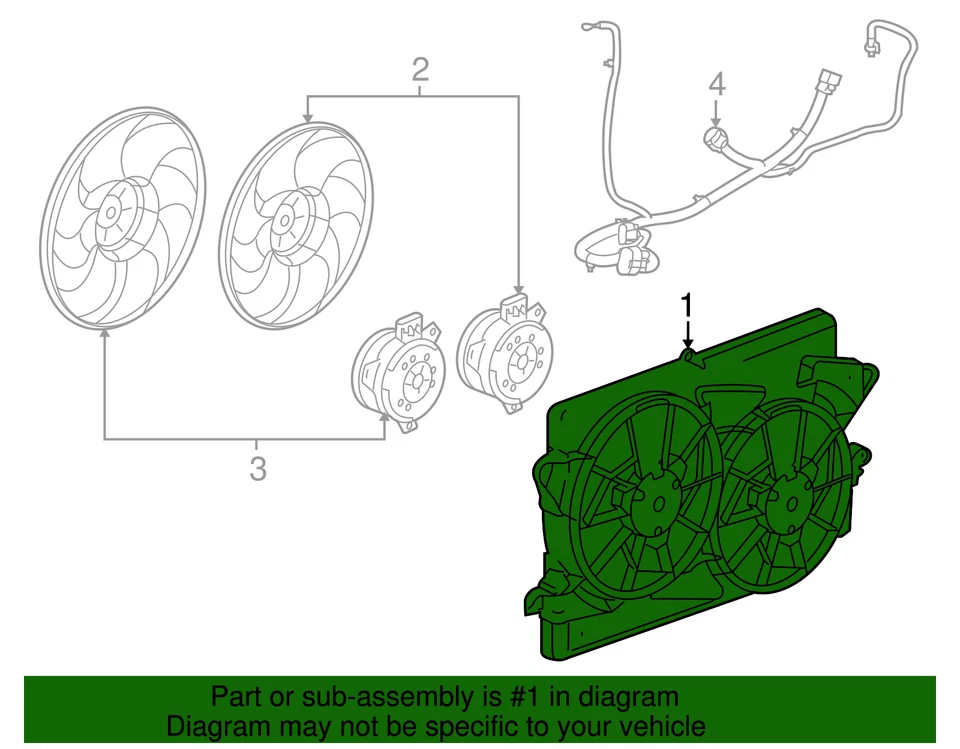 2

4

1

3

Part or sub-assembly is #1 in diagram
Diagram may not be specific to your vehicle