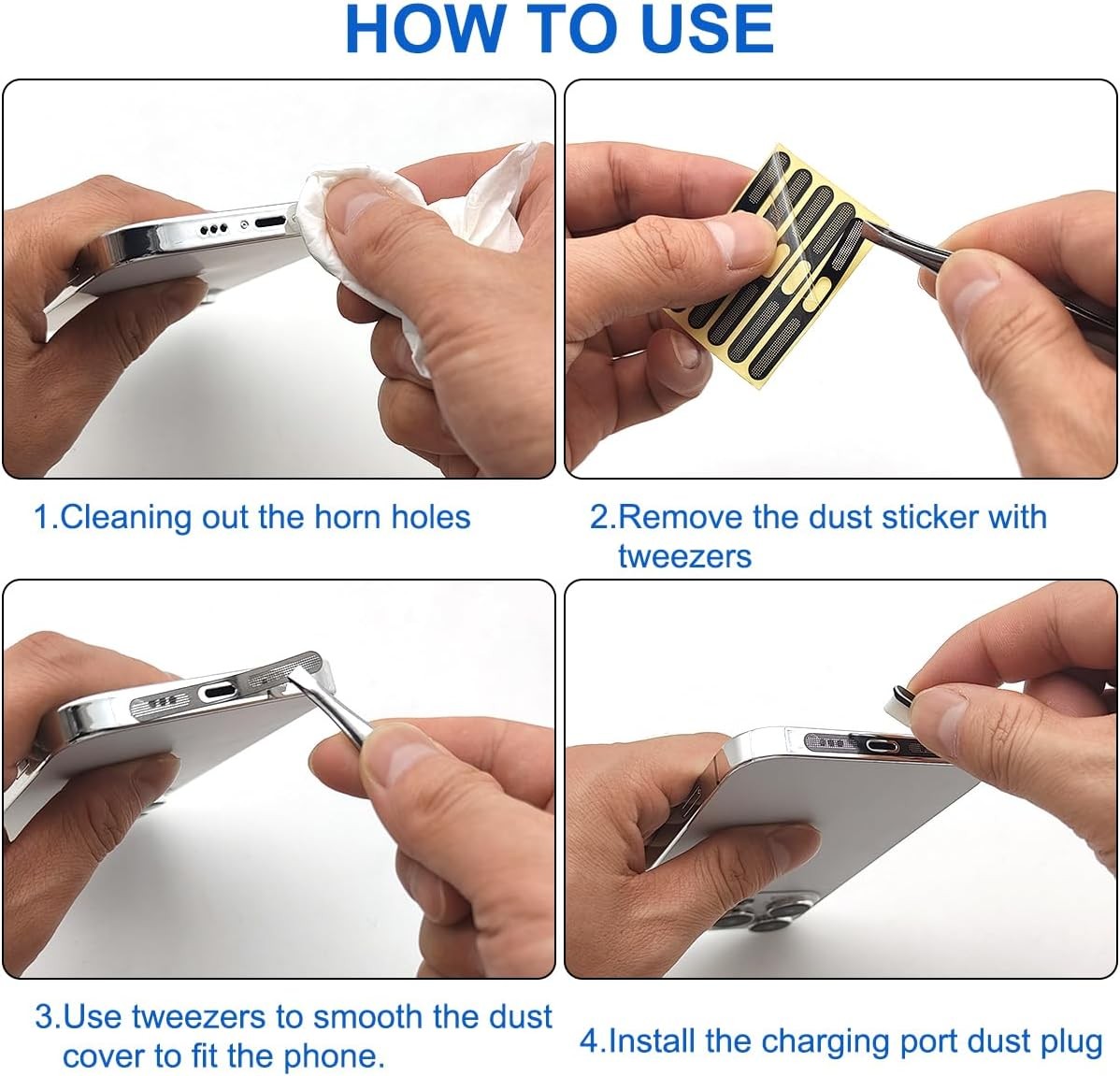 HOW TO USE

1.Cleaning out the horn holes

2.Remove the dust sticker with tweezers

3.Use tweezers to smooth the dust cover to fit the phone.

4.Install the charging port dust plug