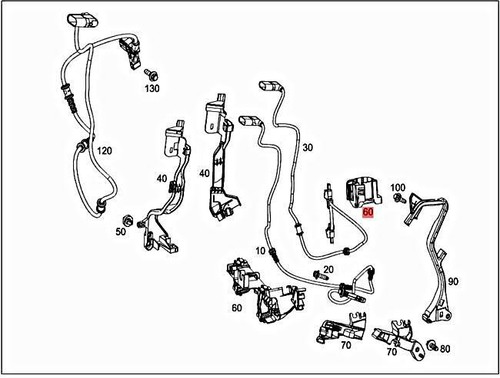 130
120
40
40
30
100
60
50
10
20
90
60
70
70
80