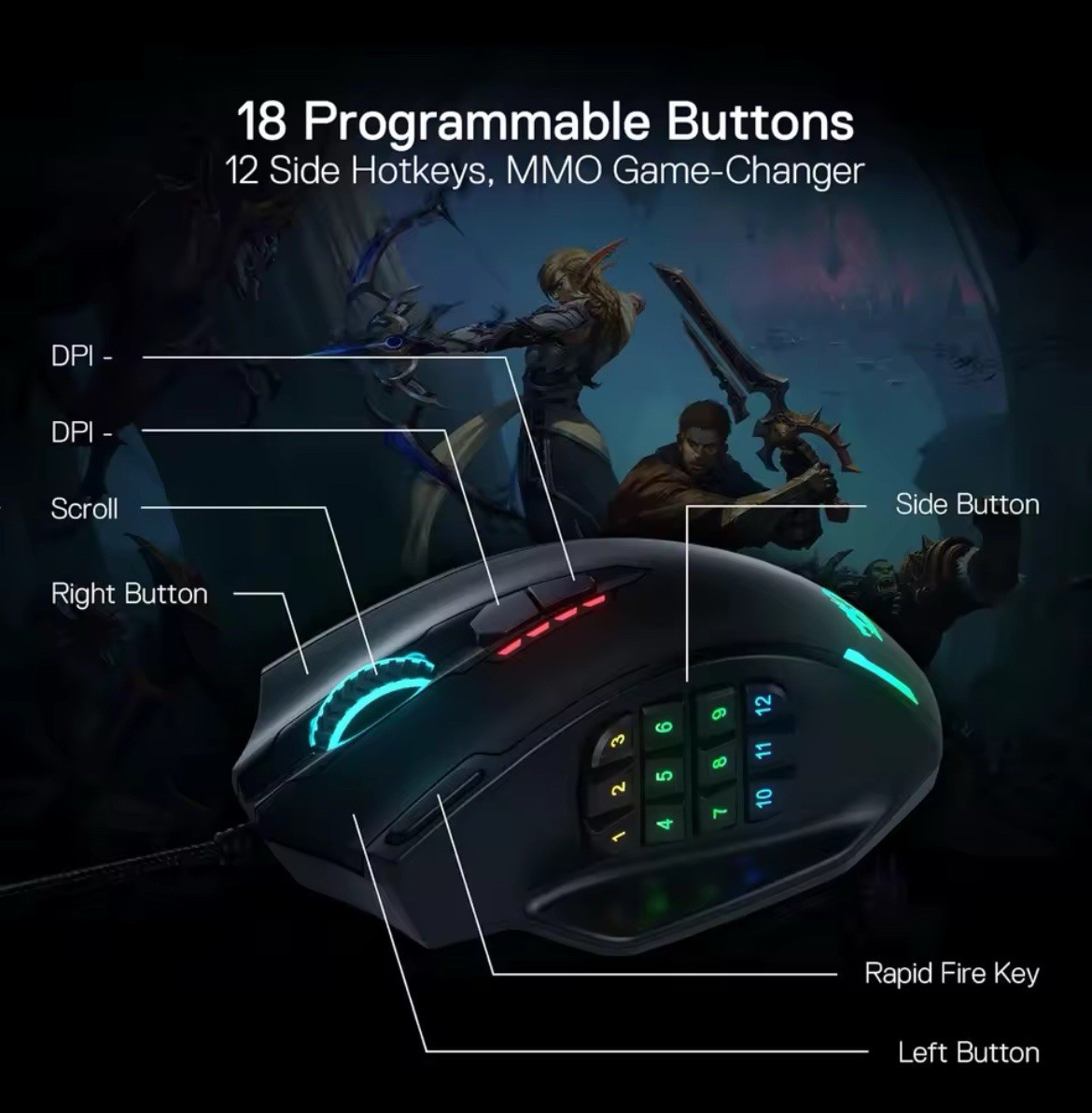 18 Programmable Buttons
12 Side Hotkeys, MMO Game-Changer

DPI -

DPI -

Scroll

Right Button

Side Button

1 2 3 4 5 6 7 8 9 10 11 12

Rapid Fire Key

Left Button