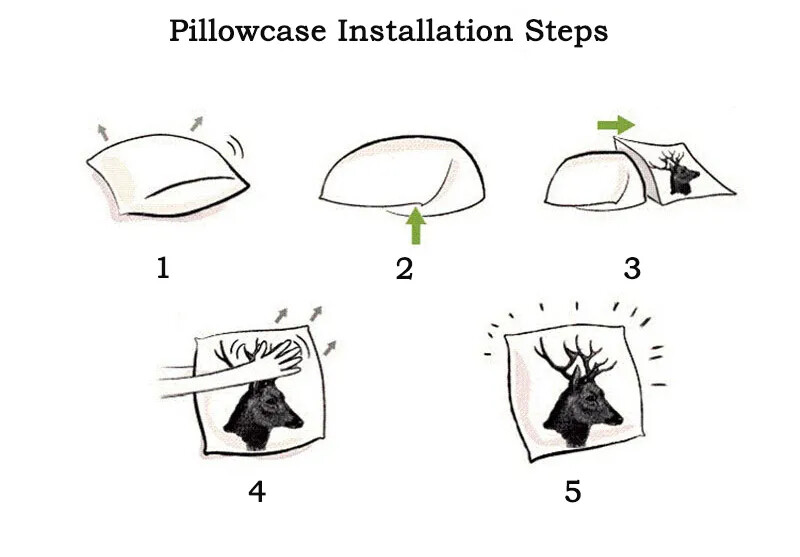 Pillowcase Installation Steps

1

2

3

4

5