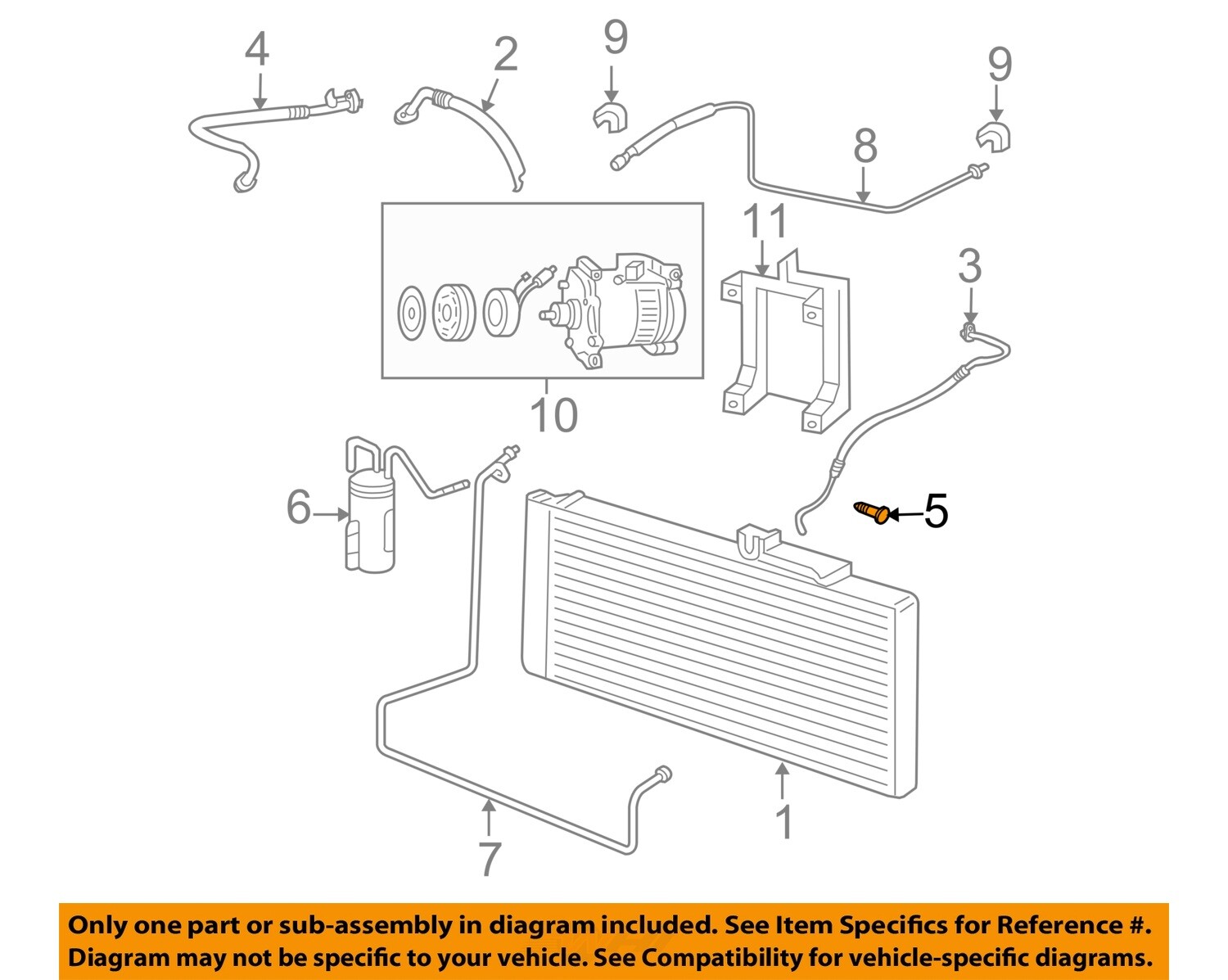 4
2
9
9
8
11
3
10
6
5
1
7

Only one part or sub-assembly in diagram included. See Item Specifics for Reference #.
Diagram may not be specific to your vehicle. See Compatibility for vehicle-specific diagrams.