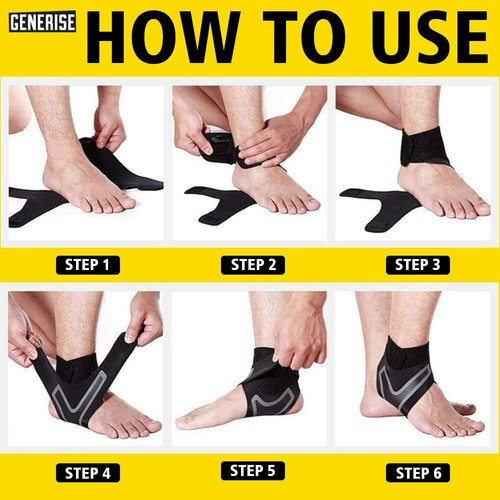 GENERISE HOW TO USE

STEP 1

STEP 2

STEP 3

STEP 4

STEP 5

STEP 6