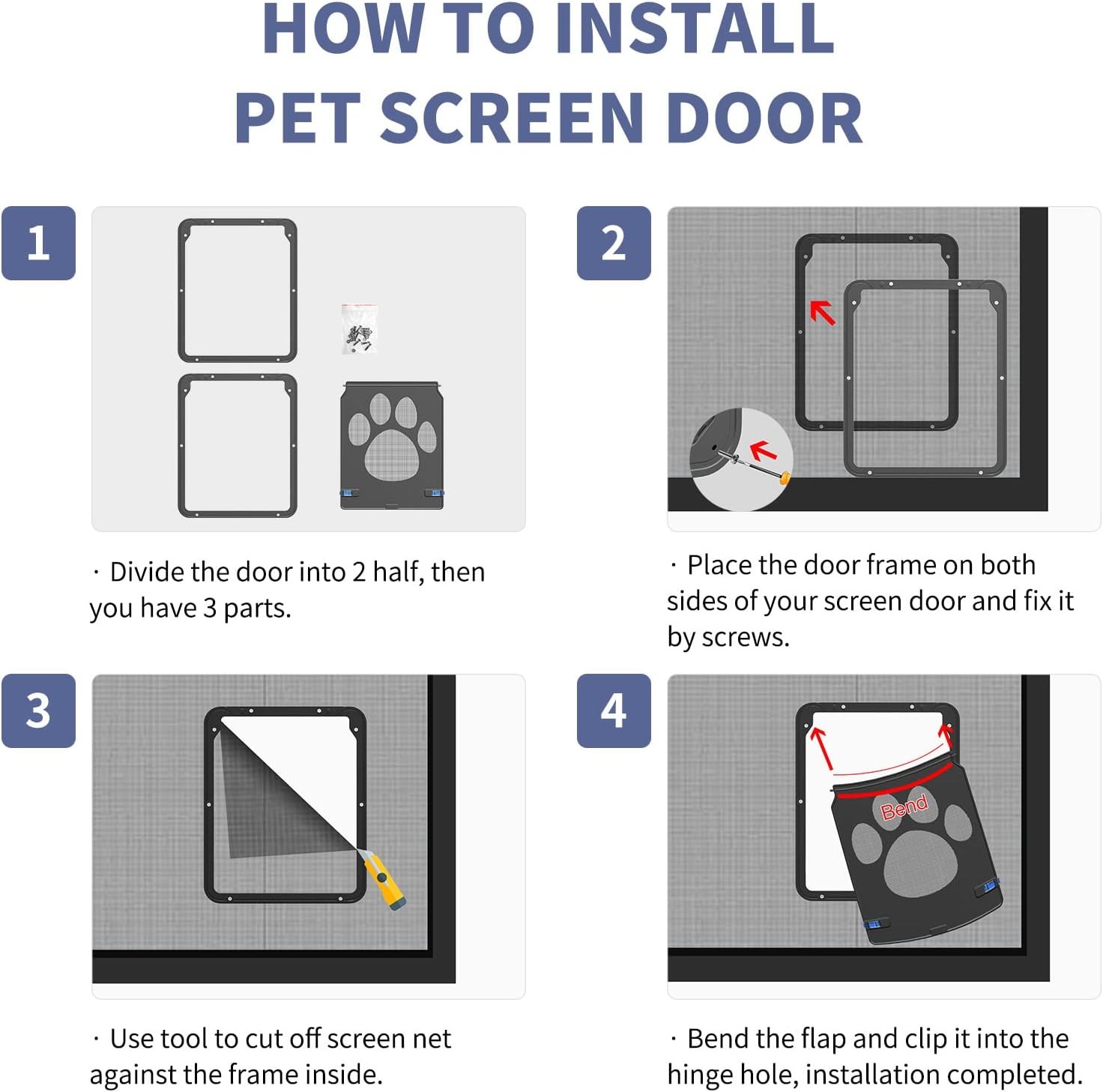 HOW TO INSTALL
PET SCREEN DOOR

1

· Divide the door into 2 half, then you have 3 parts.

2

· Place the door frame on both sides of your screen door and fix it by screws.

3

· Use tool to cut off screen net against the frame inside.

4

Bend

· Bend the flap and clip it into the hinge hole, installation completed.