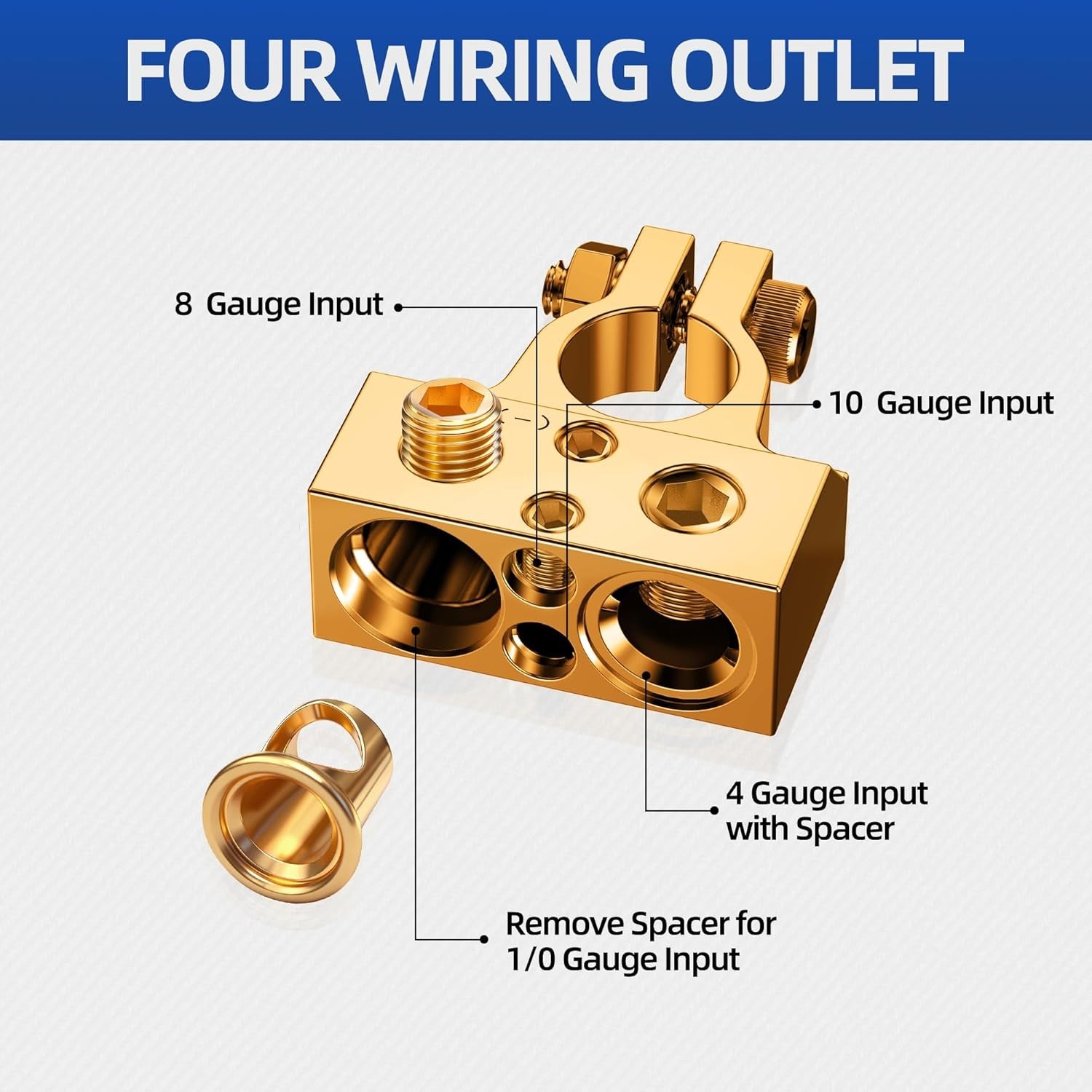 FOUR WIRING OUTLET

8 Gauge Input

10 Gauge Input

(−)

4 Gauge Input with Spacer

Remove Spacer for 1/0 Gauge Input