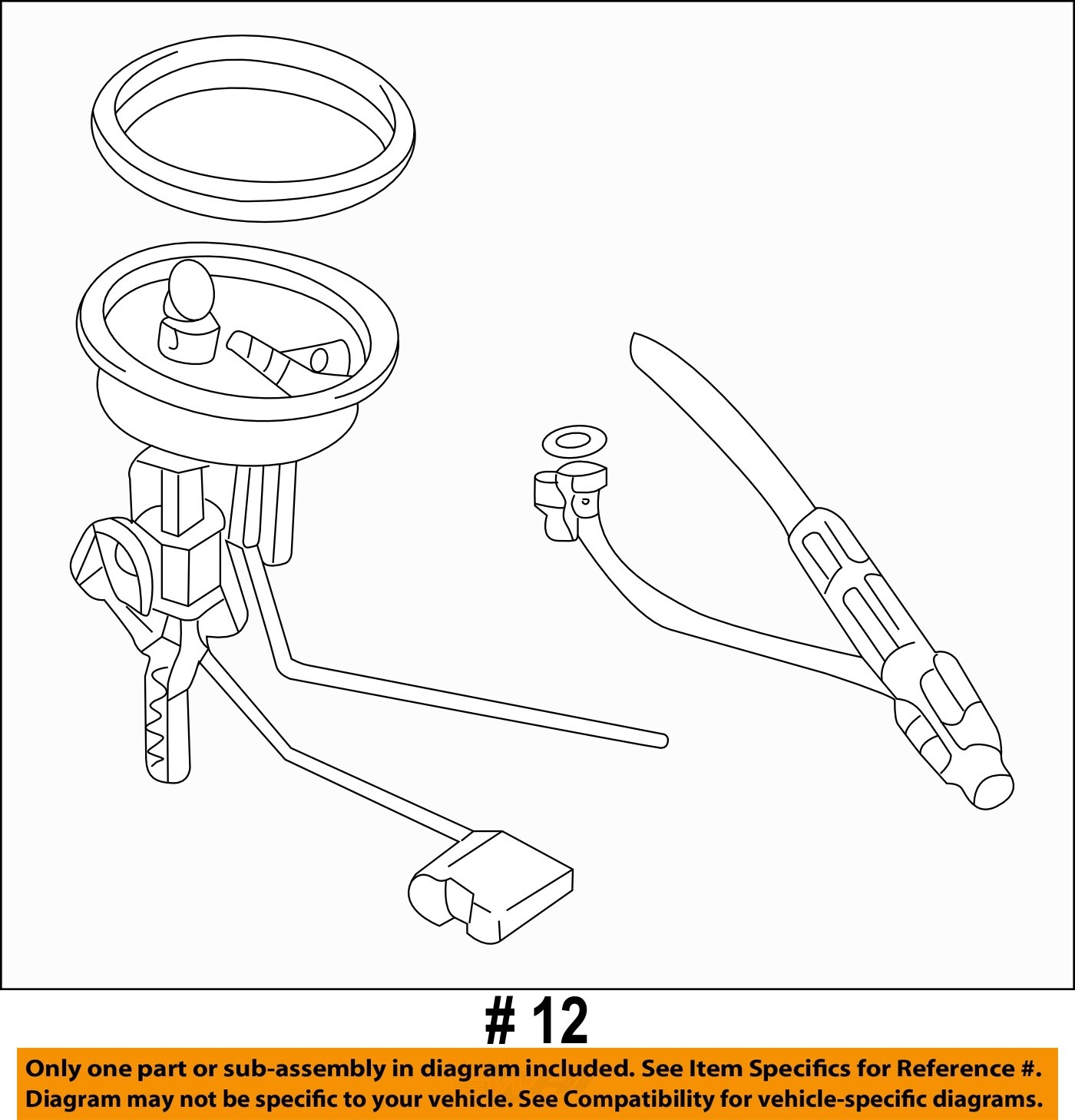 # 12

Only one part or sub-assembly in diagram included. See Item Specifics for Reference #.
Diagram may not be specific to your vehicle. See Compatibility for vehicle-specific diagrams.