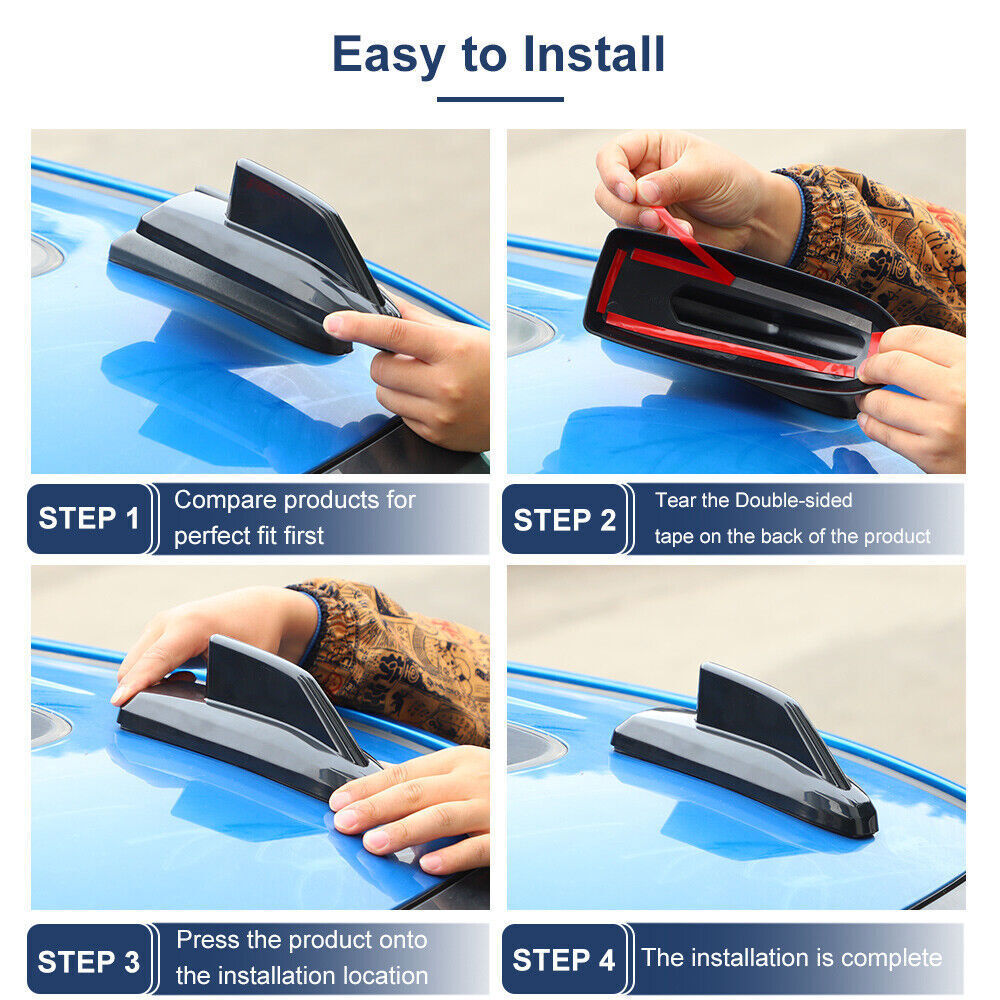 Easy to Install

STEP 1 Compare products for perfect fit first

STEP 2 Tear the Double-sided tape on the back of the product

STEP 3 Press the product onto the installation location

STEP 4 The installation is complete