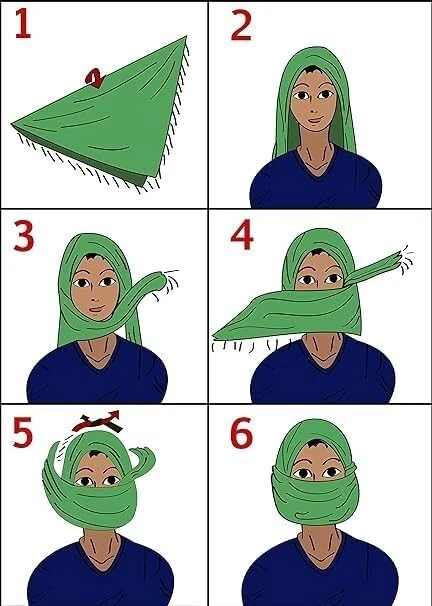 1

2

3

4

5

6