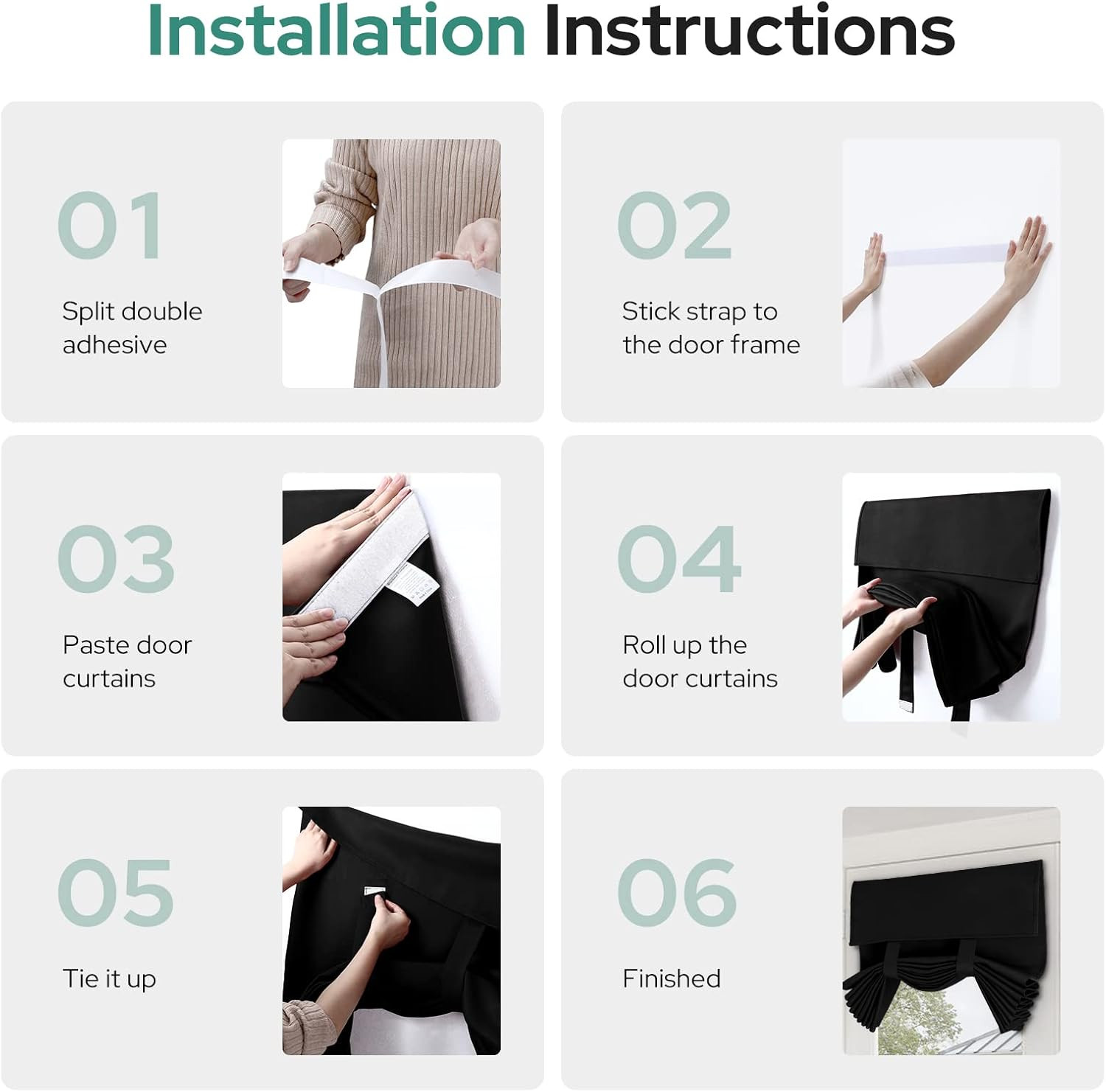 Installation Instructions

01

Split double adhesive

02

Stick strap to the door frame

03

Paste door curtains

04

Roll up the door curtains

05

Tie it up

06

Finished