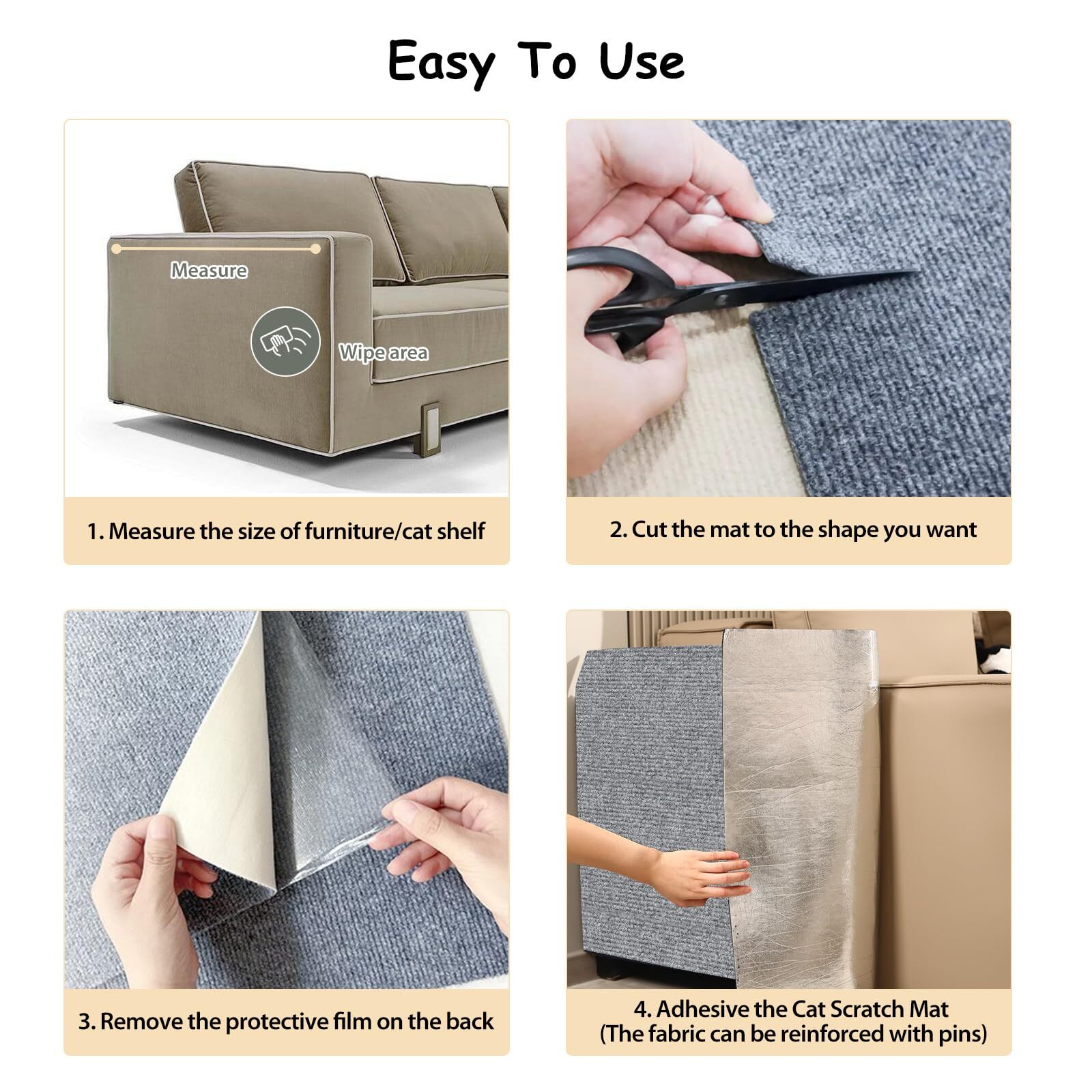 Easy To Use

Measure

Wipe area

1. Measure the size of furniture/cat shelf

2. Cut the mat to the shape you want

3. Remove the protective film on the back

4. Adhesive the Cat Scratch Mat
(The fabric can be reinforced with pins)