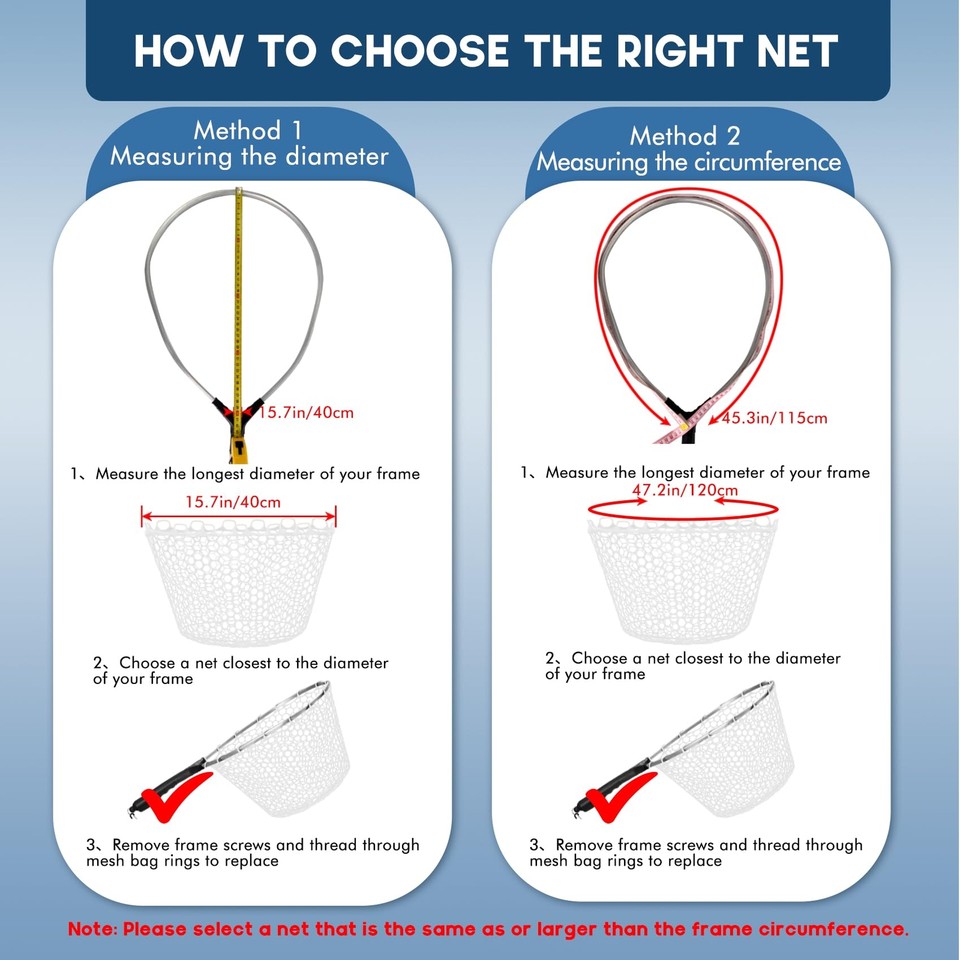 HOW TO CHOOSE THE RIGHT NET

Method 1
Measuring the diameter

15.7in/40cm

1、Measure the longest diameter of your frame

15.7in/40cm

2、Choose a net closest to the diameter of your frame

3、Remove frame screws and thread through mesh bag rings to replace

Method 2
Measuring the circumference

45.3in/115cm

1、Measure the longest diameter of your frame

47.2in/120cm

2、Choose a net closest to the diameter of your frame

3、Remove frame screws and thread through mesh bag rings to replace

Note: Please select a net that is the same as or larger than the frame circumference.