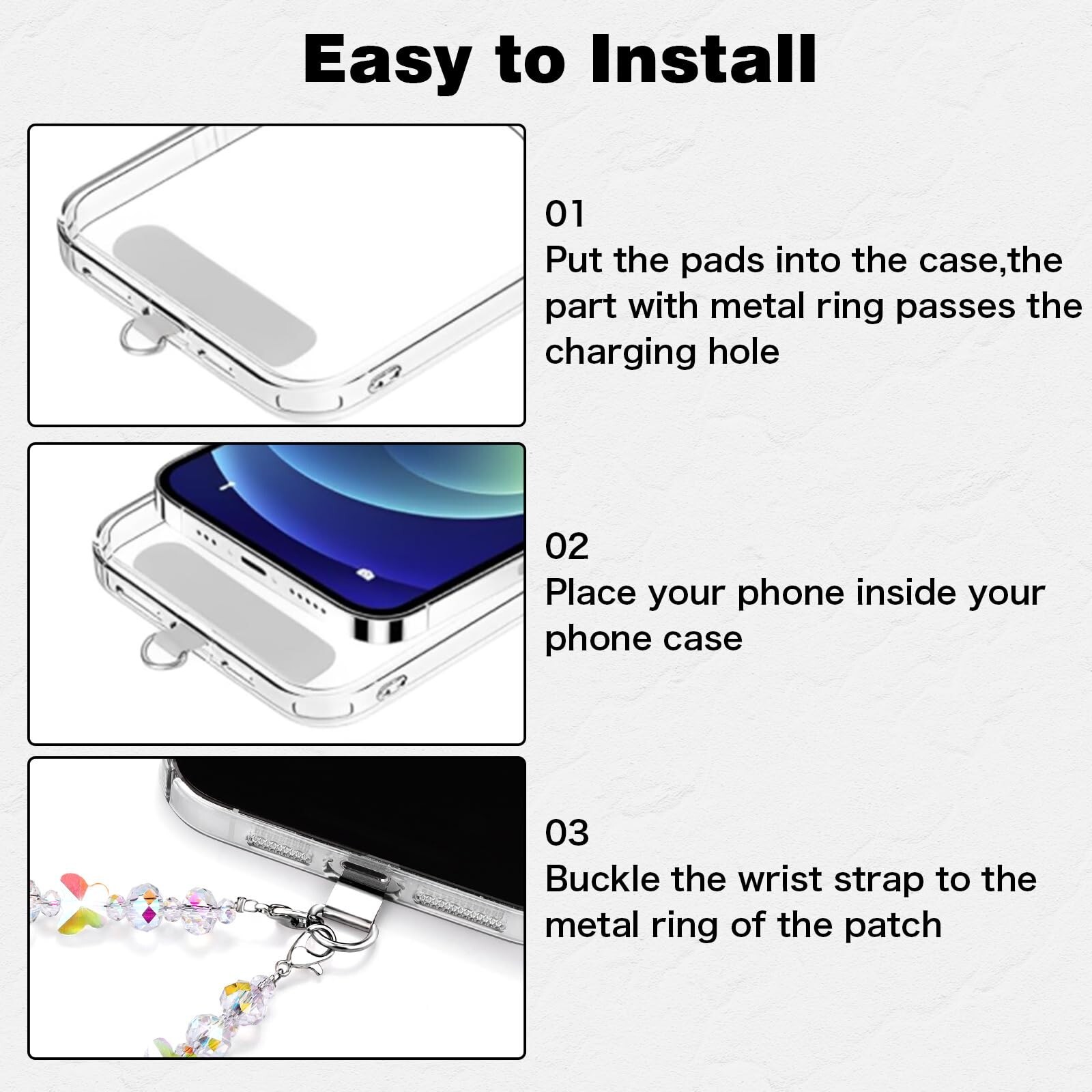 Easy to Install

01
Put the pads into the case,the part with metal ring passes the charging hole

02
Place your phone inside your phone case

03
Buckle the wrist strap to the metal ring of the patch