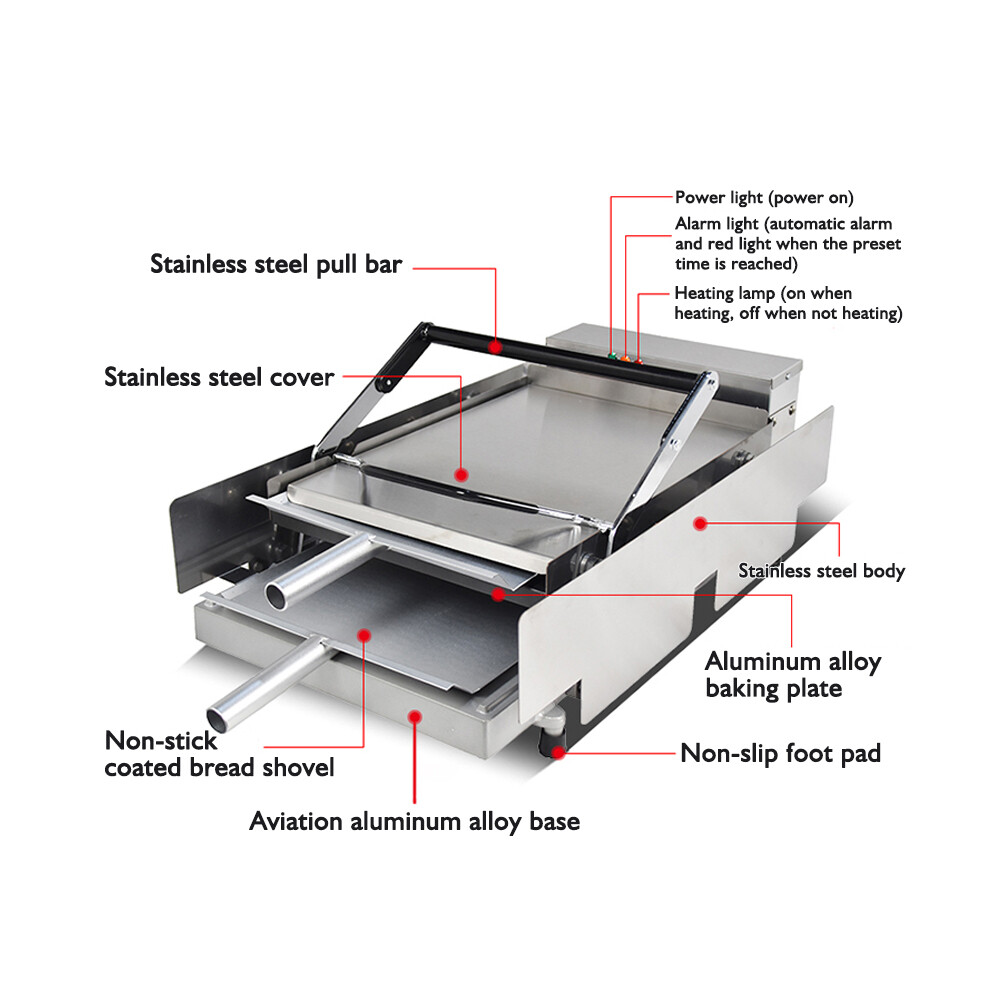 Power light (power on)

Alarm light (automatic alarm and red light when the preset time is reached)

Heating lamp (on when heating, off when not heating)

Stainless steel pull bar

Stainless steel cover

Stainless steel body

Aluminum alloy baking plate

Non-stick coated bread shovel

Non-slip foot pad

Aviation aluminum alloy base