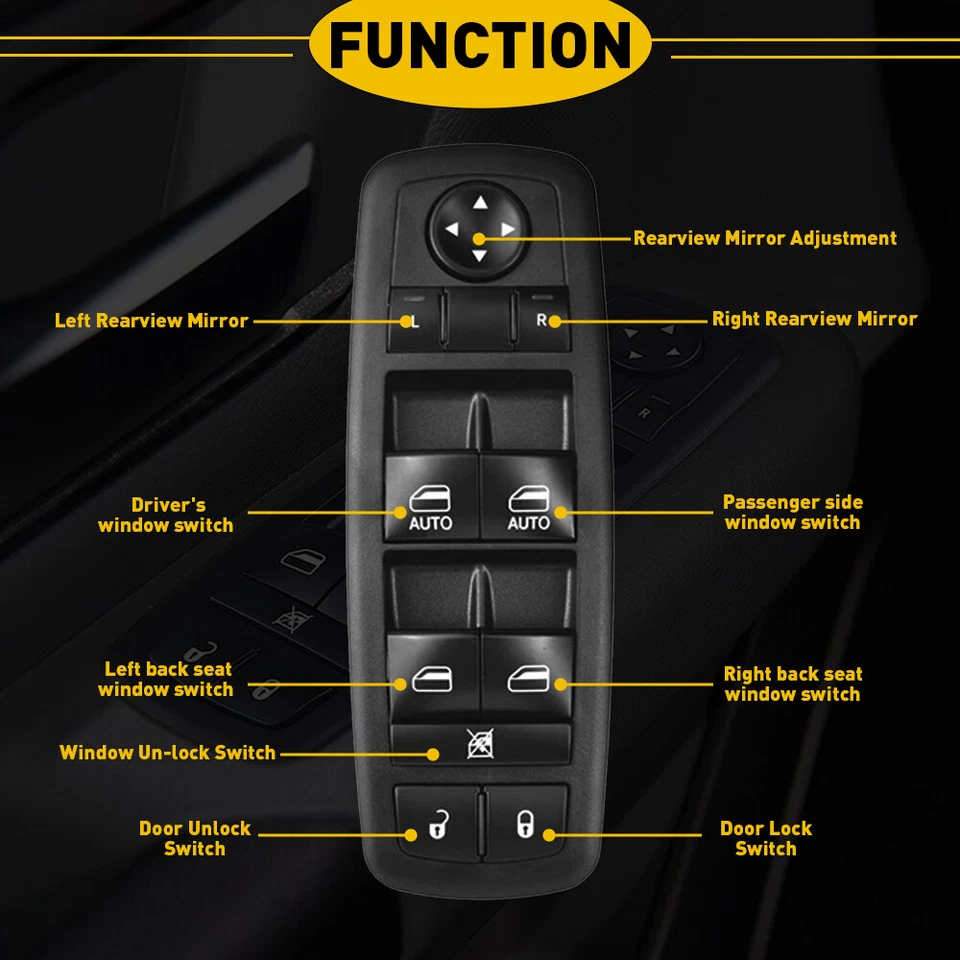 FUNCTION

Rearview Mirror Adjustment

Left Rearview Mirror

L

R

Right Rearview Mirror

Driver's window switch

AUTO

AUTO

Passenger side window switch

Left back seat window switch

Right back seat window switch

Window Un-lock Switch

Door Unlock Switch

Door Lock Switch