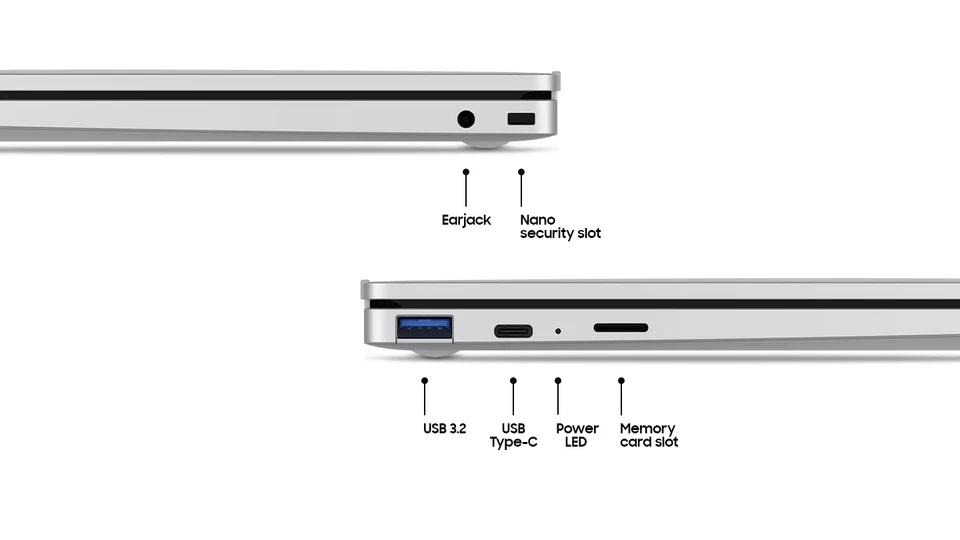 Earjack

Nano security slot

USB 3.2

USB Type-C

Power LED

Memory card slot